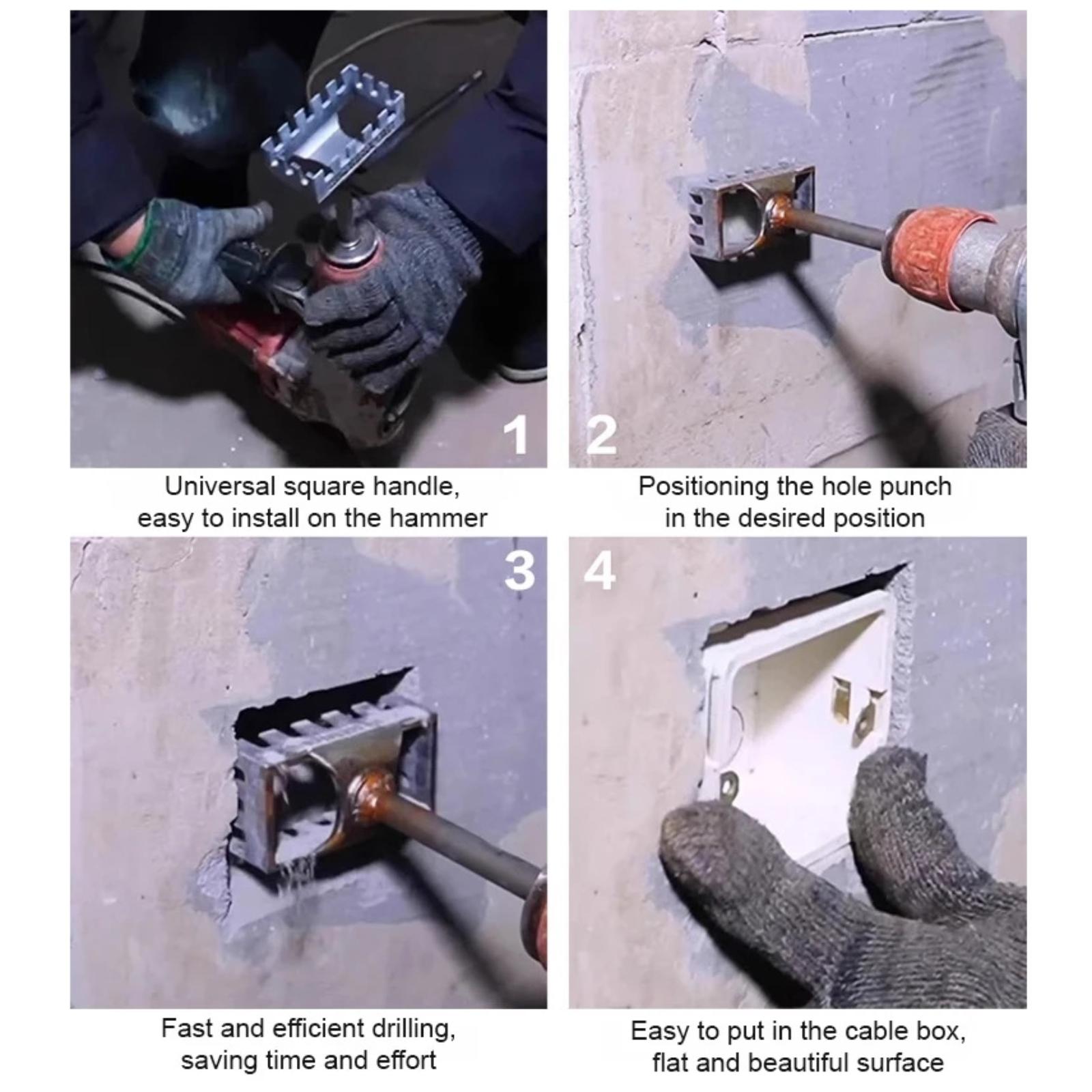 1

Universal square handle, easy to install on the hammer

2

Positioning the hole punch in the desired position

3

Fast and efficient drilling, saving time and effort

4

Easy to put in the cable box, flat and beautiful surface