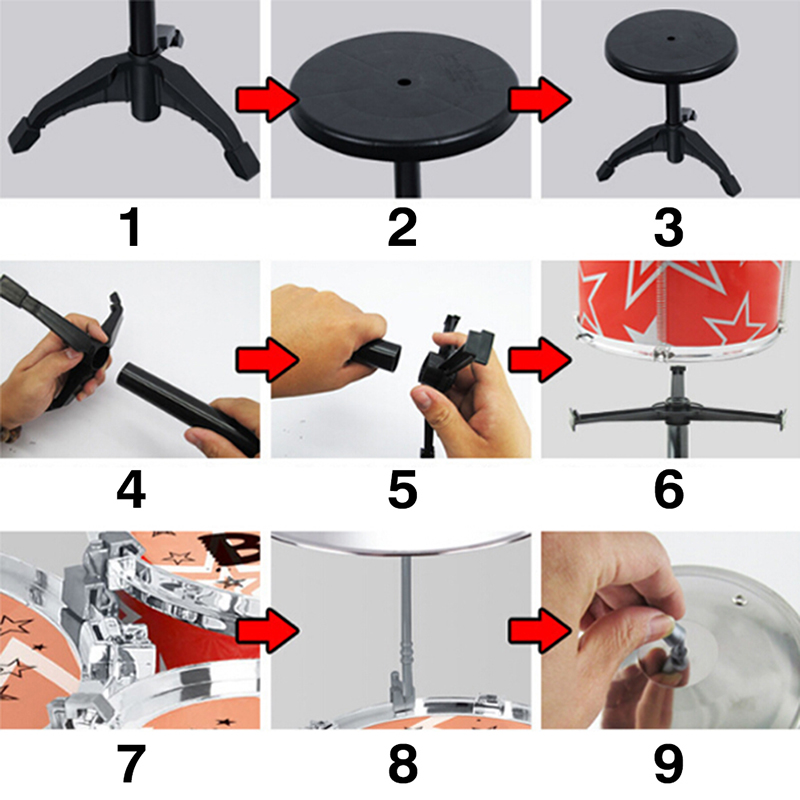 1
2
3
4
5
6
7
8
9