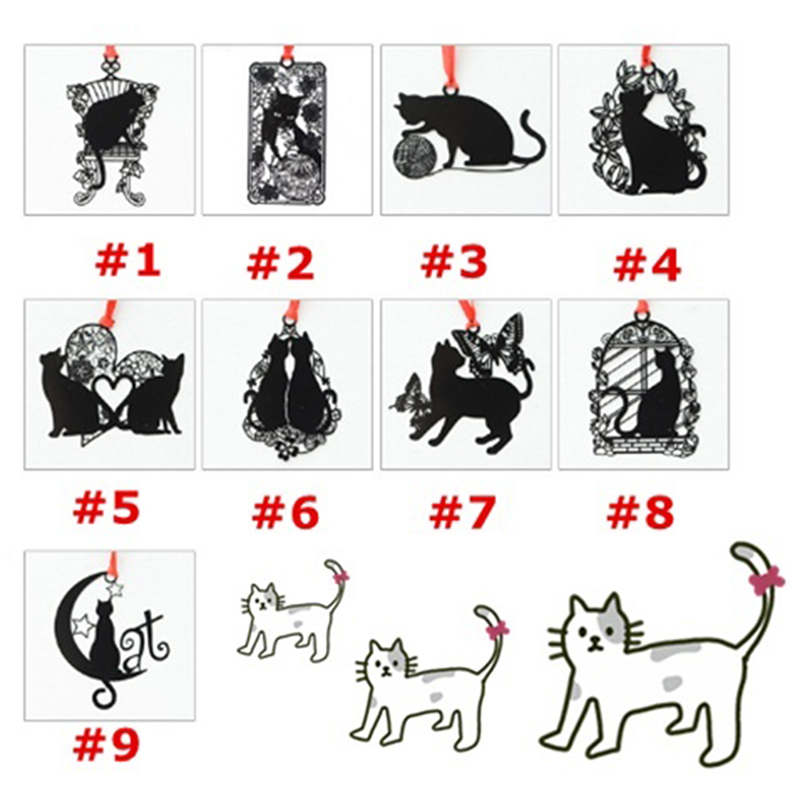 #1 #2 #3 #4

#5 #6 #7 #8

Cat

#9