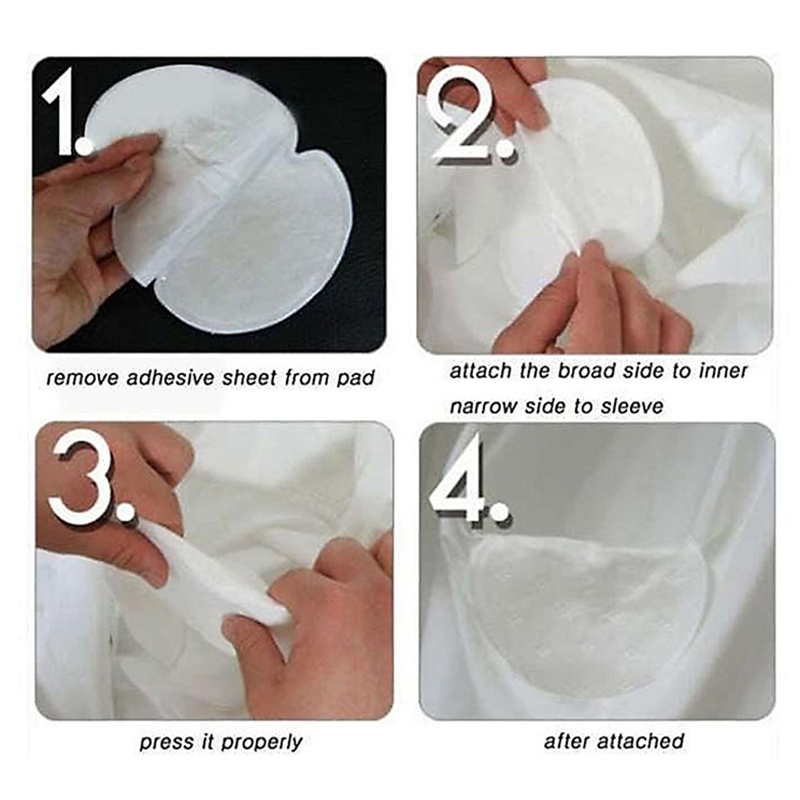 1.

remove adhesive sheet from pad

2.

attach the broad side to inner narrow side to sleeve

3.

press it properly

4.

after attached