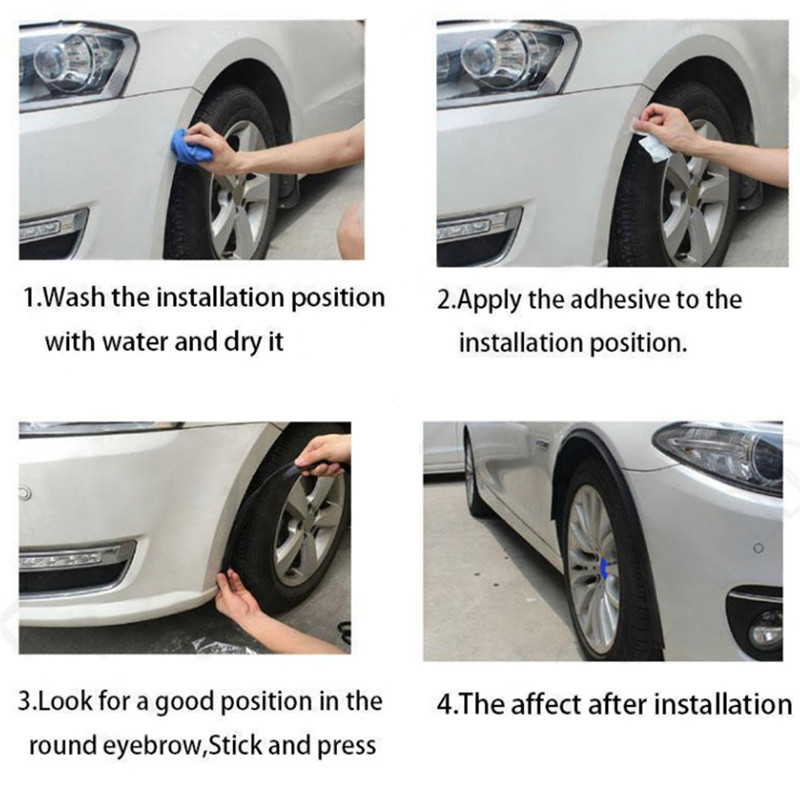 1.Wash the installation position with water and dry it

2.Apply the adhesive to the installation position.

3.Look for a good position in the round eyebrow,Stick and press

4.The affect after installation