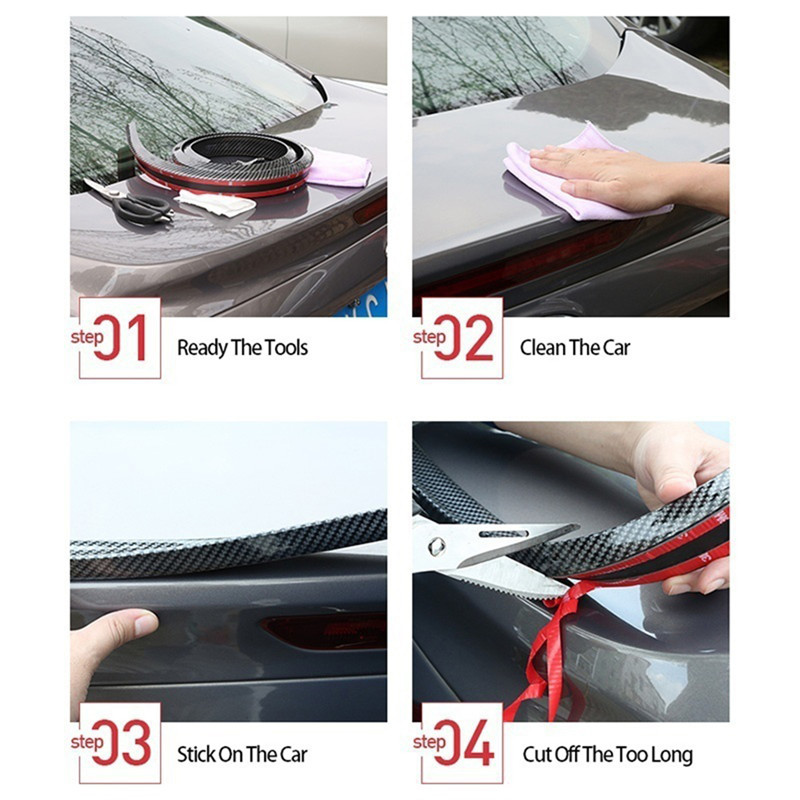 step 01 Ready The Tools

step 02 Clean The Car

step 03 Stick On The Car

step 04 Cut Off The Too Long