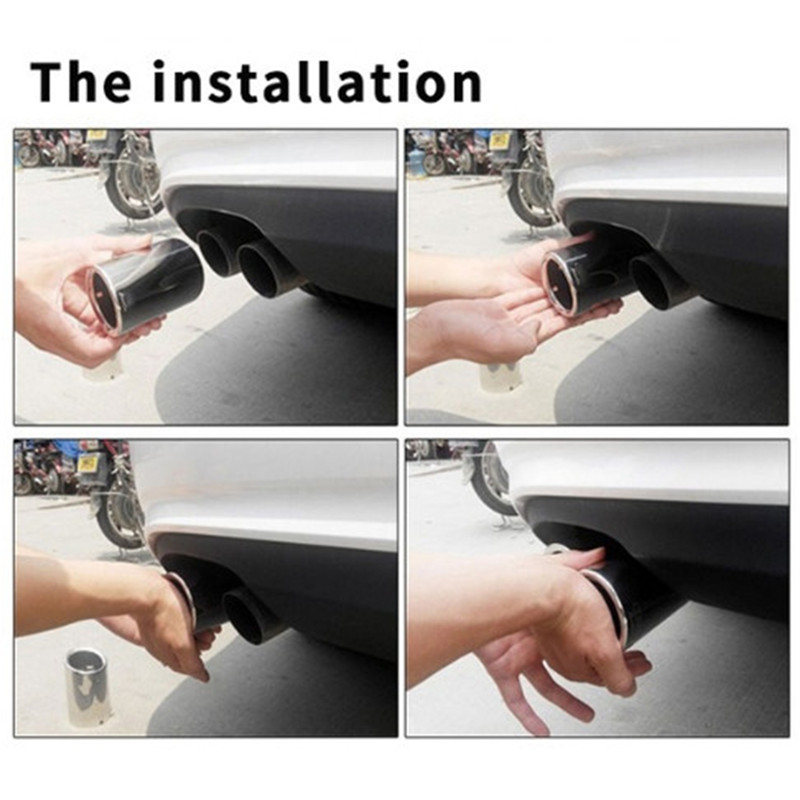 The installation