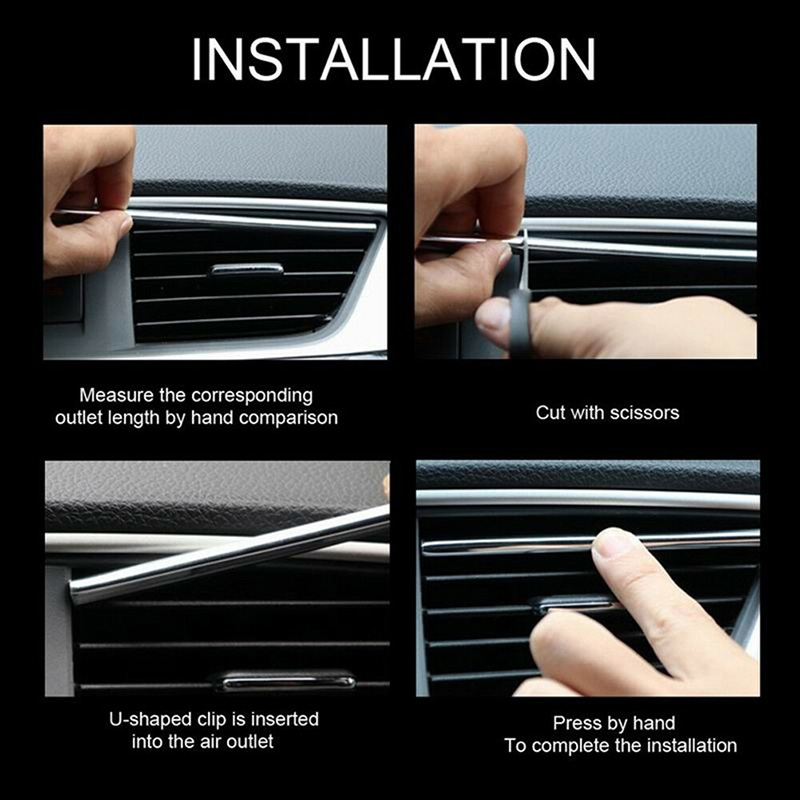 INSTALLATION

Measure the corresponding outlet length by hand comparison

Cut with scissors

U-shaped clip is inserted into the air outlet

Press by hand
To complete the installation