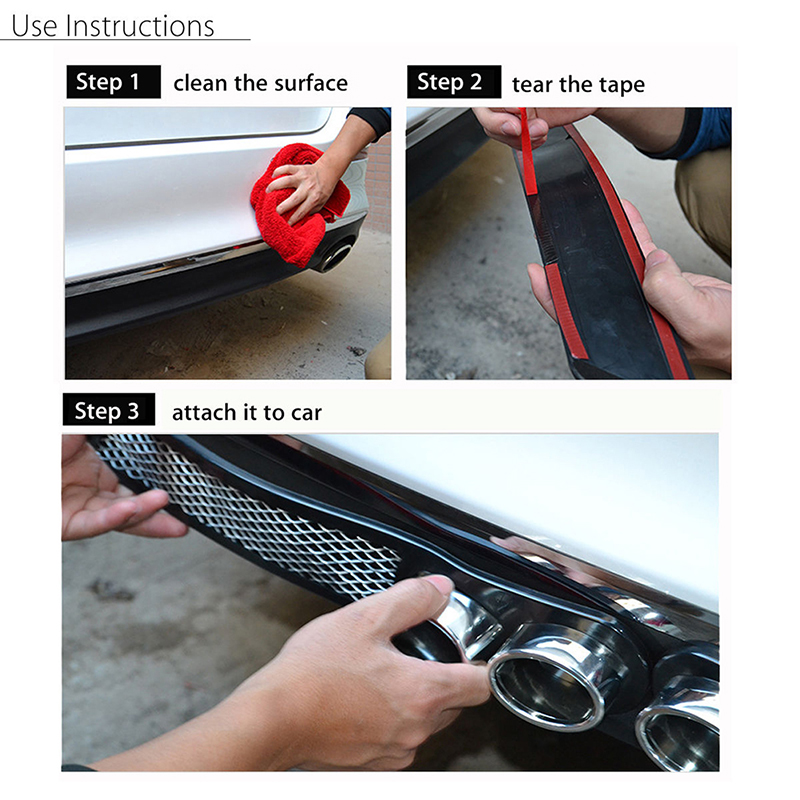 Use Instructions

Step 1 clean the surface

Step 2 tear the tape

Step 3 attach it to car