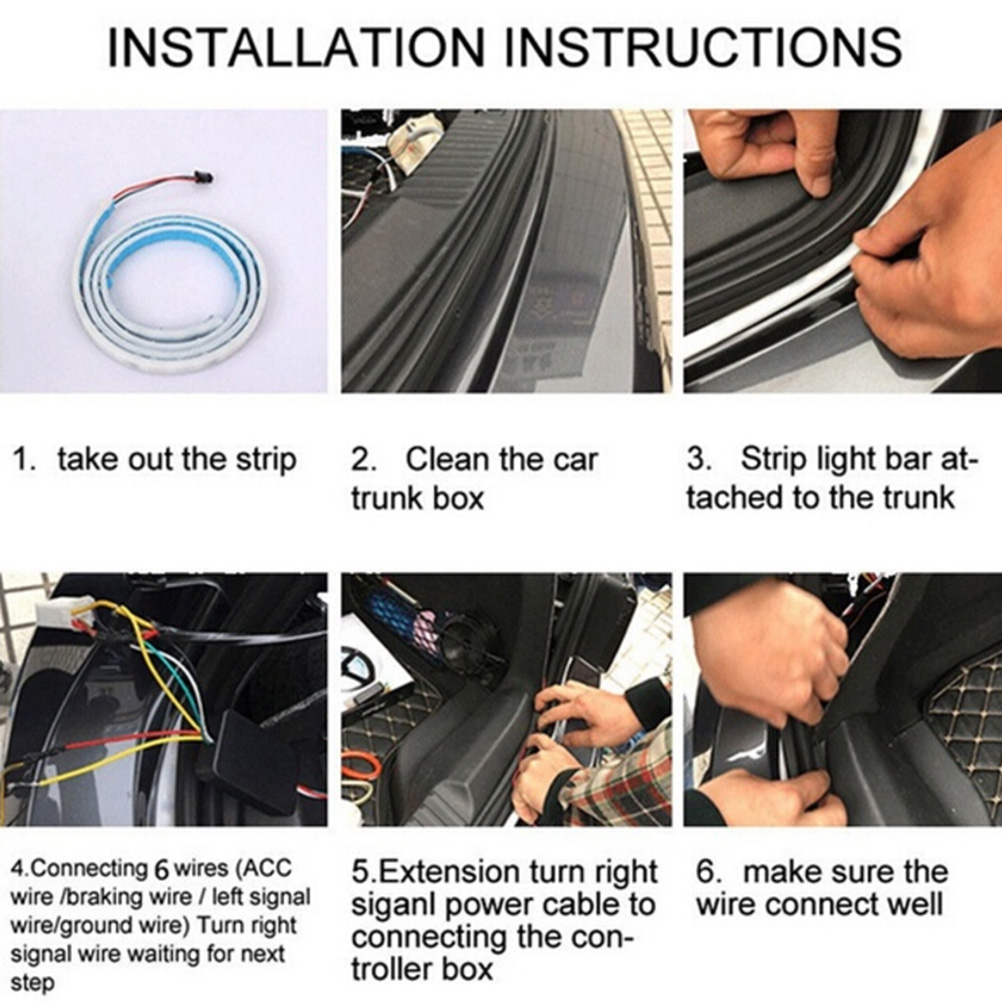 INSTALLATION INSTRUCTIONS

1. take out the strip

2. Clean the car trunk box

3. Strip light bar attached to the trunk

4.Connecting 6 wires (ACC wire /braking wire / left signal wire/ground wire) Turn right signal wire waiting for next step

5.Extension turn right siganl power cable to connecting the controller box

6. make sure the wire connect well