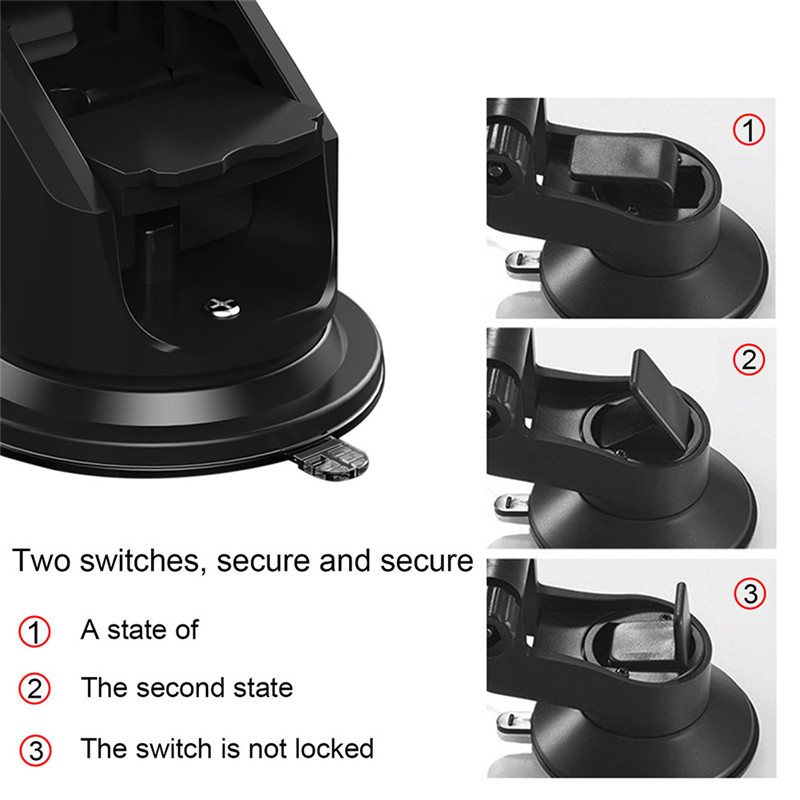 ①

②

③

Two switches, secure and secure

① A state of

② The second state

③ The switch is not locked