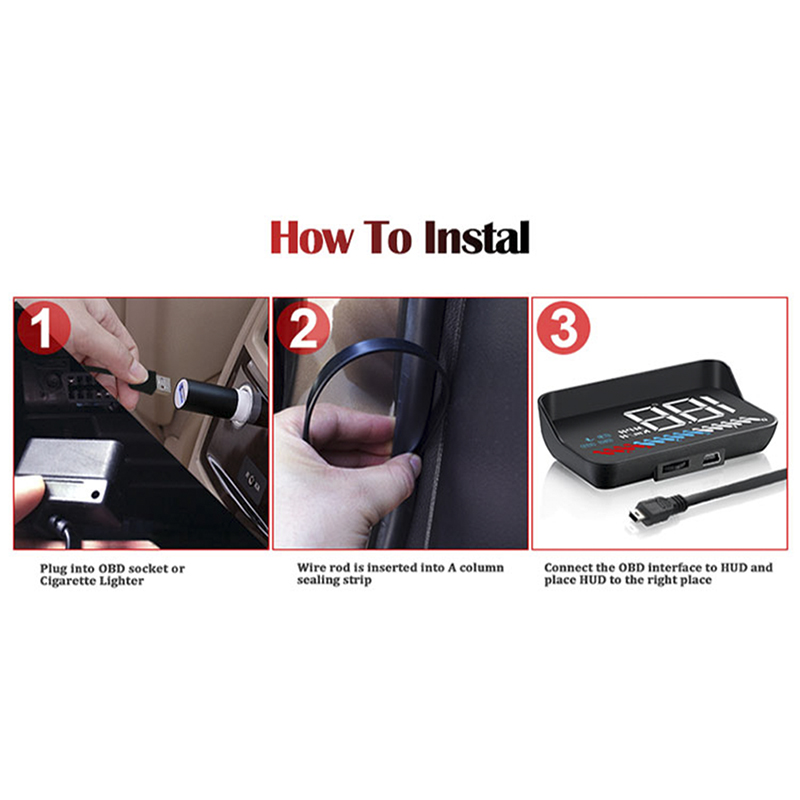 How To Instal

1

Plug into OBD socket or Cigarette Lighter

2

Wire rod is inserted into A column sealing strip

3

Connect the OBD interface to HUD and place HUD to the right place