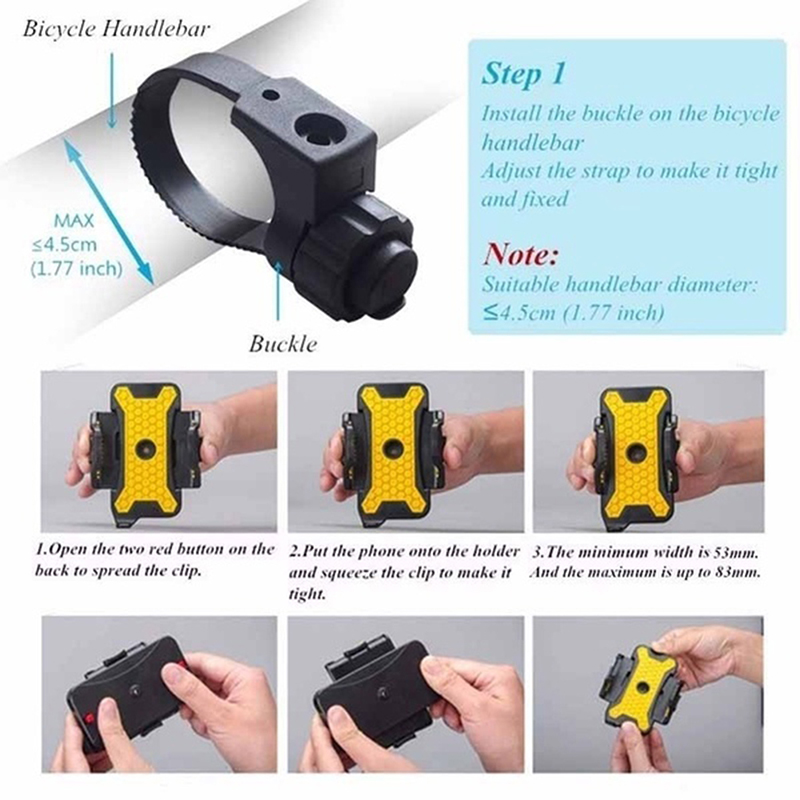 Bicycle Handlebar

MAX
≤4.5cm
(1.77 inch)

Buckle

Step 1
Install the buckle on the bicycle handlebar
Adjust the strap to make it tight and fixed

Note:
Suitable handlebar diameter:
≤4.5cm (1.77 inch)

1.Open the two red button on the back to spread the clip.

2.Put the phone onto the holder and squeeze the clip to make it tight.

3.The minimum width is 53mm. And the maximum is up to 83mm.