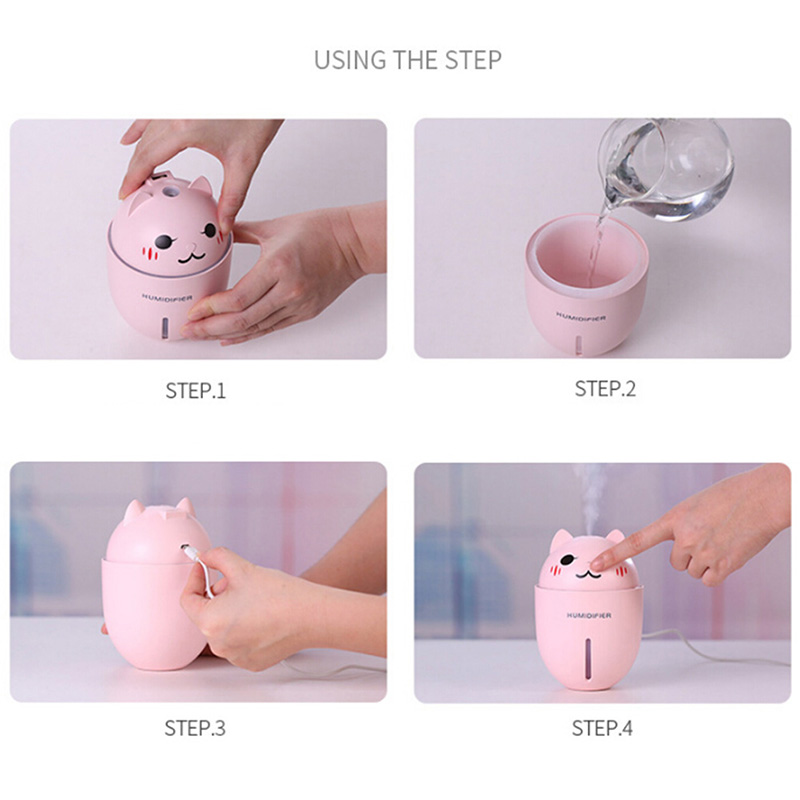 USING THE STEP

HUMIDIFIER

STEP.1

HUMIDIFIER

STEP.2

STEP.3

HUMIDIFIER

STEP.4