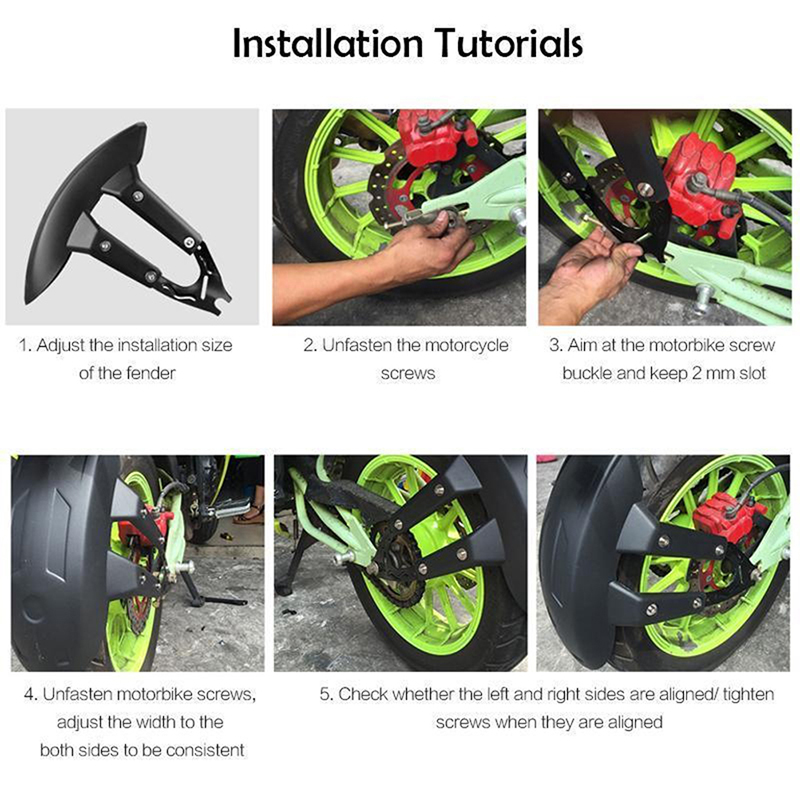 Installation Tutorials

1. Adjust the installation size of the fender

2. Unfasten the motorcycle screws

3. Aim at the motorbike screw buckle and keep 2 mm slot

4. Unfasten motorbike screws, adjust the width to the both sides to be consistent

5. Check whether the left and right sides are aligned/ tighten screws when they are aligned