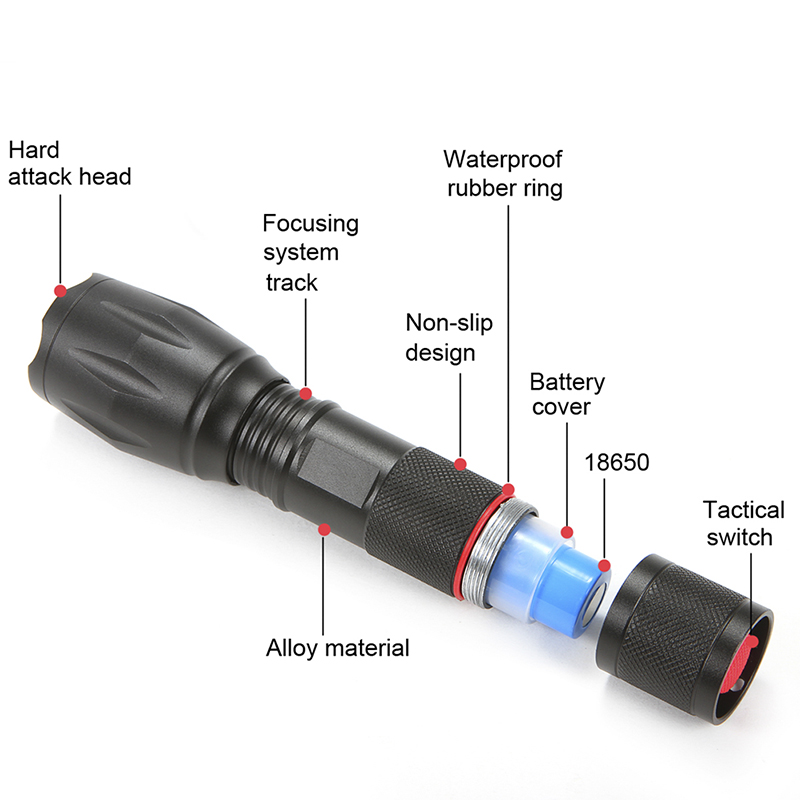 Hard attack head

Focusing system track

Waterproof rubber ring

Non-slip design

Battery cover

18650

Tactical switch

Alloy material