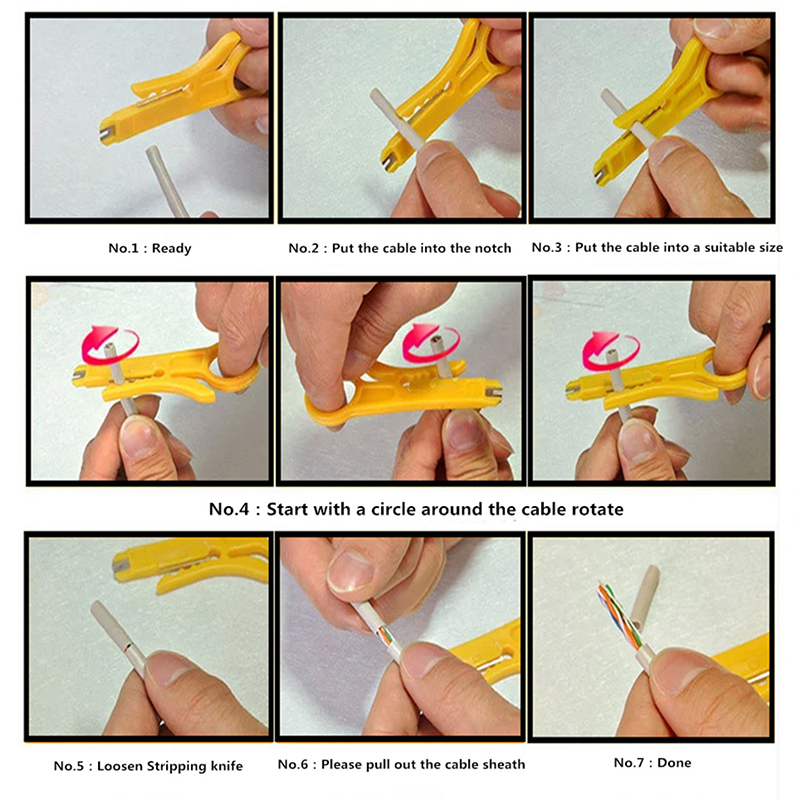 No.1 : Ready

No.2 : Put the cable into the notch

No.3 : Put the cable into a suitable size

No.4 : Start with a circle around the cable rotate

No.5 : Loosen Stripping knife

No.6 : Please pull out the cable sheath

No.7 : Done