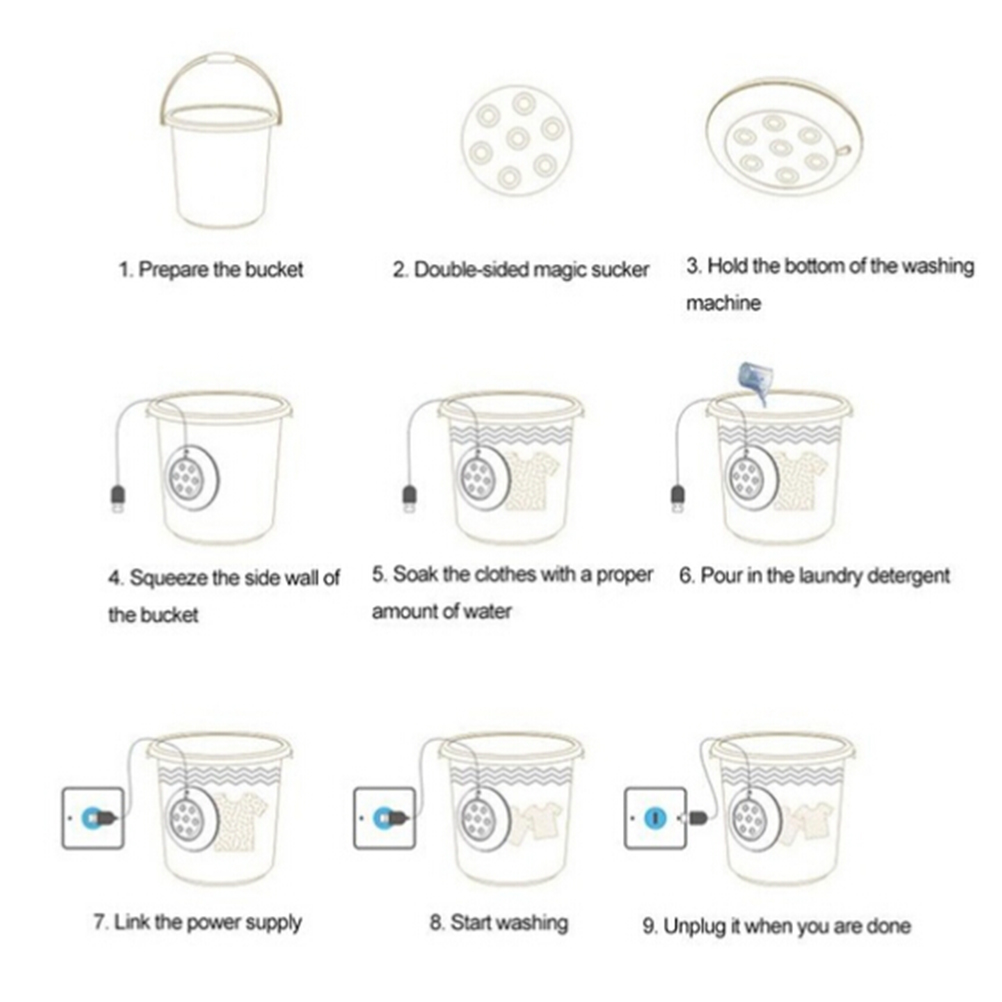 1. Prepare the bucket

2. Double-sided magic sucker

3. Hold the bottom of the washing machine

4. Squeeze the side wall of the bucket

5. Soak the clothes with a proper amount of water

6. Pour in the laundry detergent

7. Link the power supply

8. Start washing

9. Unplug it when you are done