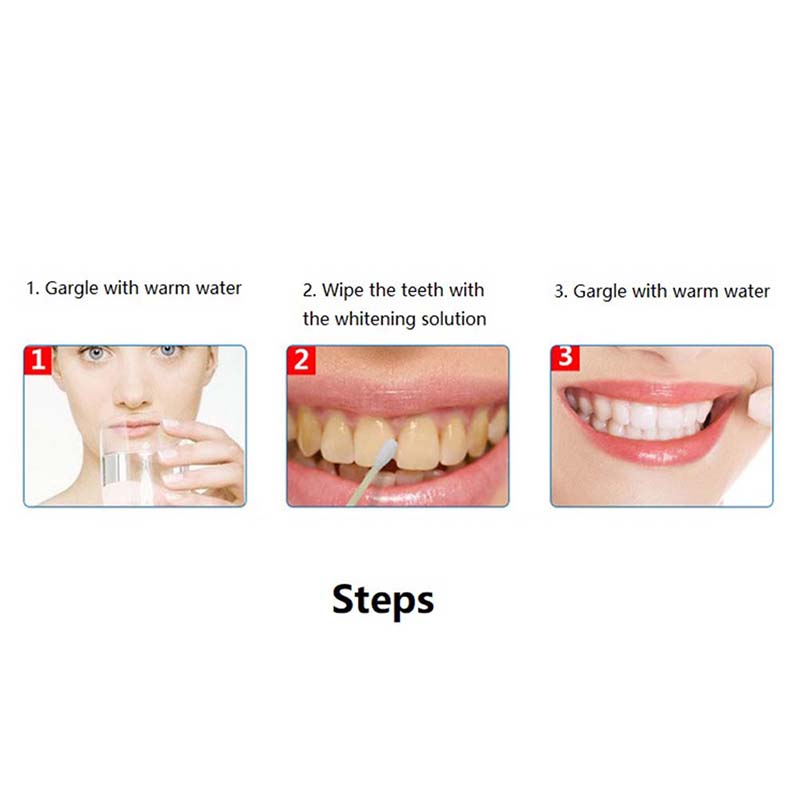 1. Gargle with warm water

2. Wipe the teeth with the whitening solution

3. Gargle with warm water

1

2

3

Steps