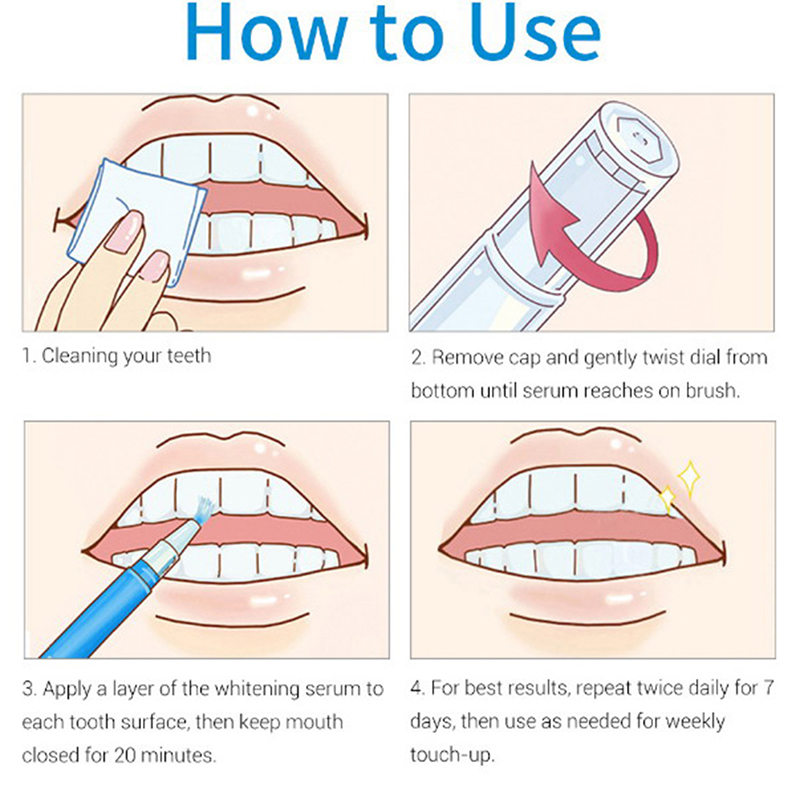 How to Use

1. Cleaning your teeth

2. Remove cap and gently twist dial from bottom until serum reaches on brush.

3. Apply a layer of the whitening serum to each tooth surface, then keep mouth closed for 20 minutes.

4. For best results, repeat twice daily for 7 days, then use as needed for weekly touch-up.