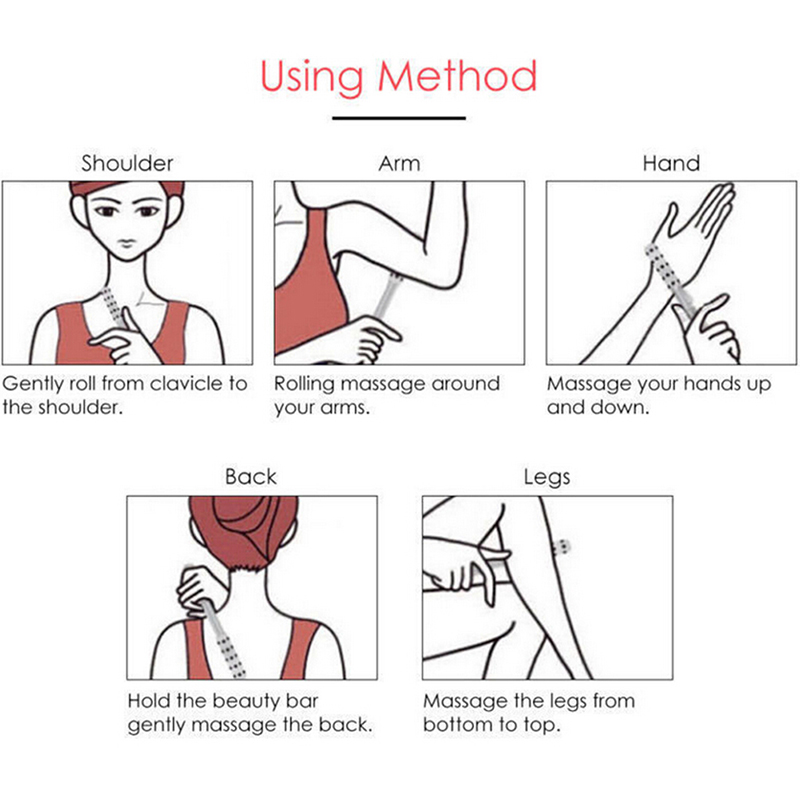 Using Method

Shoulder

Gently roll from clavicle to the shoulder.

Arm

Rolling massage around your arms.

Hand

Massage your hands up and down.

Back

Hold the beauty bar gently massage the back.

Legs

Massage the legs from bottom to top.