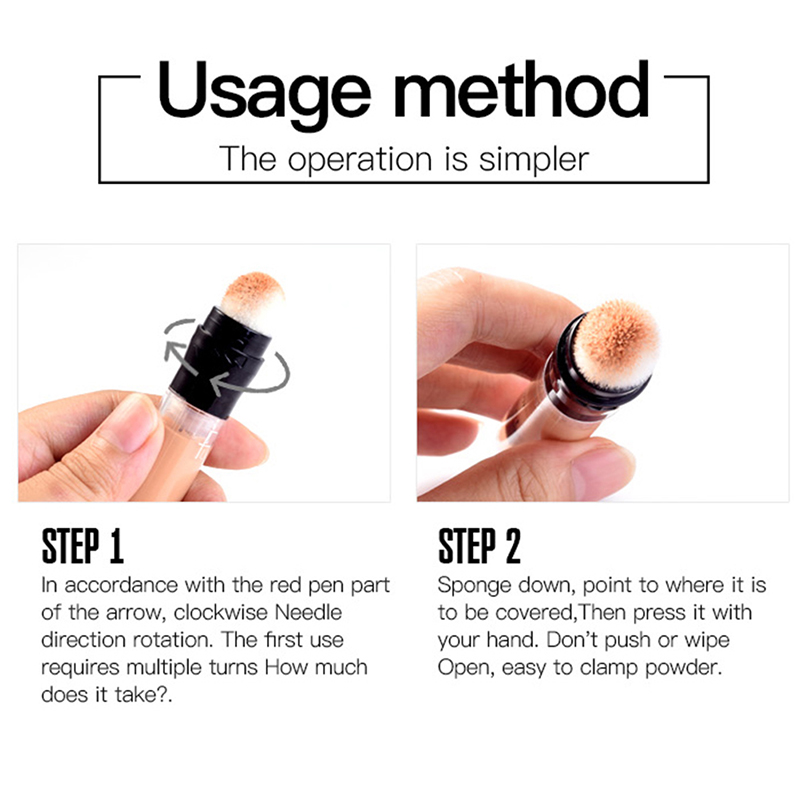 Usage method

The operation is simpler

STEP 1

In accordance with the red pen part of the arrow, clockwise Needle direction rotation. The first use requires multiple turns How much does it take?.

STEP 2

Sponge down, point to where it is to be covered,Then press it with your hand. Don't push or wipe Open, easy to clamp powder.