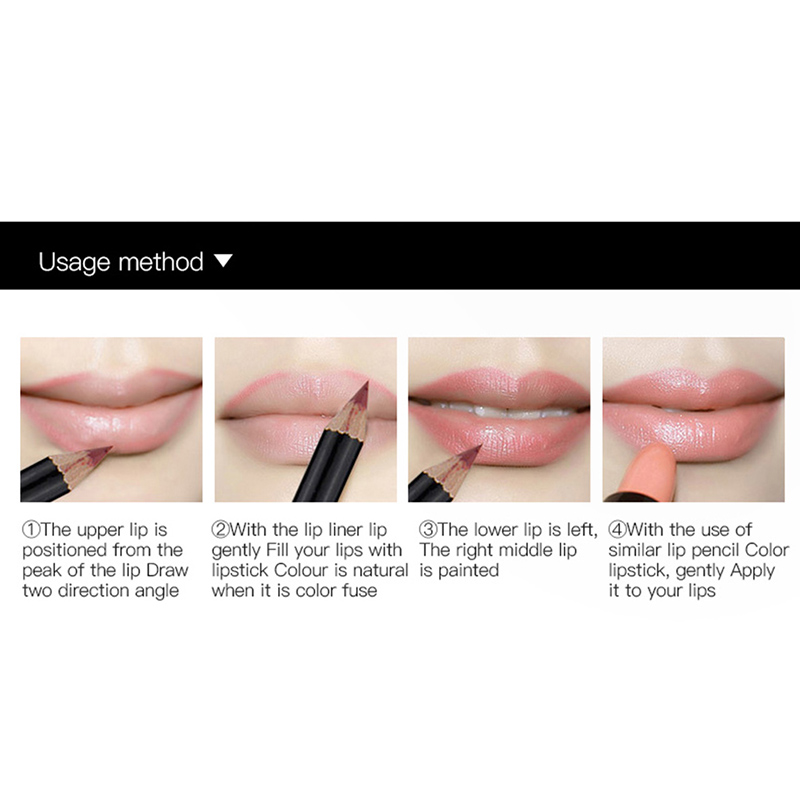 Usage method ▼

①The upper lip is positioned from the peak of the lip Draw two direction angle

②With the lip liner lip gently Fill your lips with lipstick Colour is natural when it is color fuse

③The lower lip is left, The right middle lip is painted

④With the use of similar lip pencil Color lipstick, gently Apply it to your lips