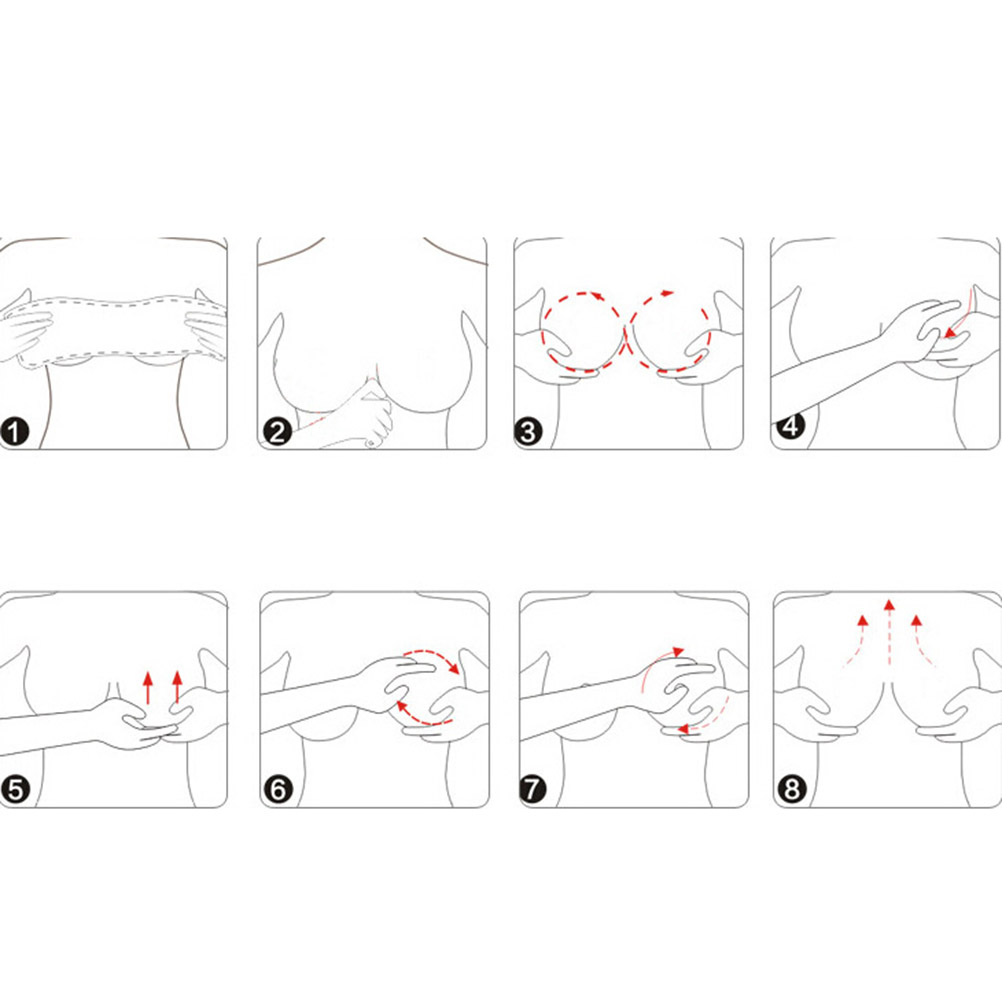 1
2
3
4
5
6
7
8