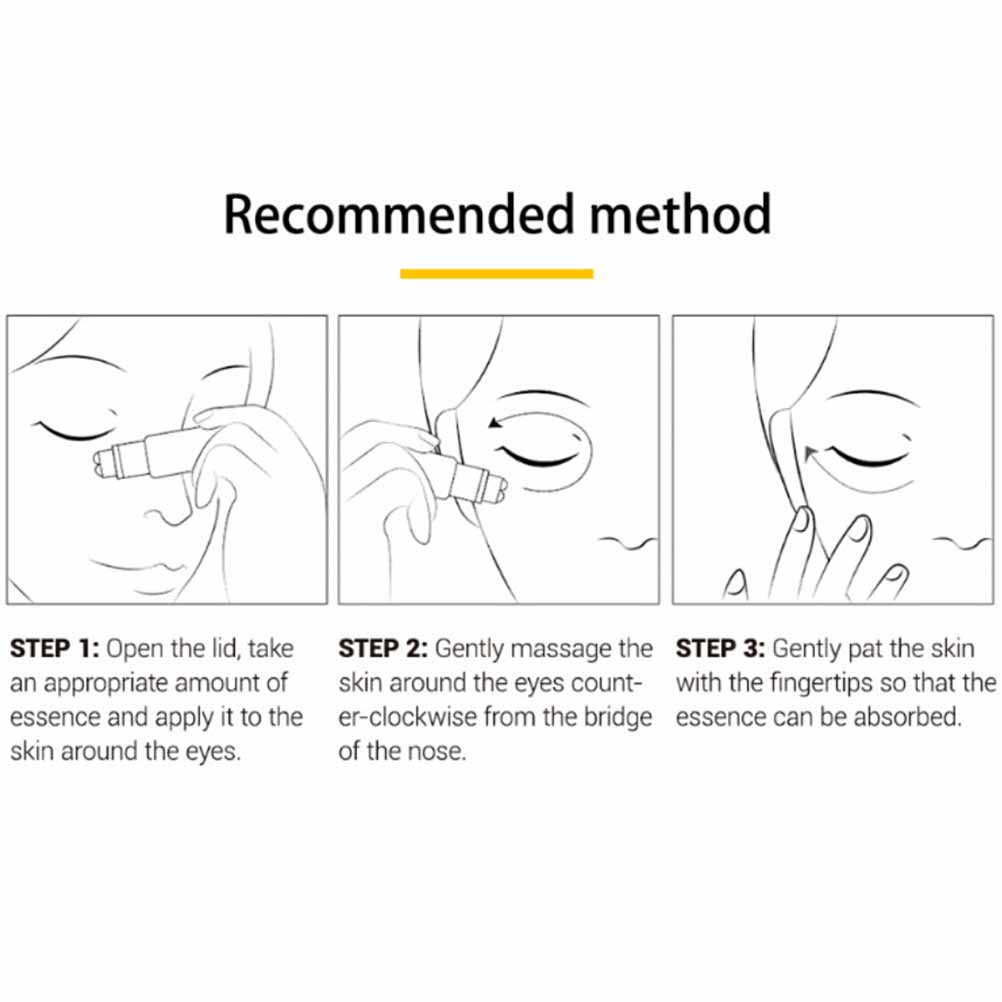 Recommended method

STEP 1: Open the lid, take an appropriate amount of essence and apply it to the skin around the eyes.

STEP 2: Gently massage the skin around the eyes counter-clockwise from the bridge of the nose.

STEP 3: Gently pat the skin with the fingertips so that the essence can be absorbed.