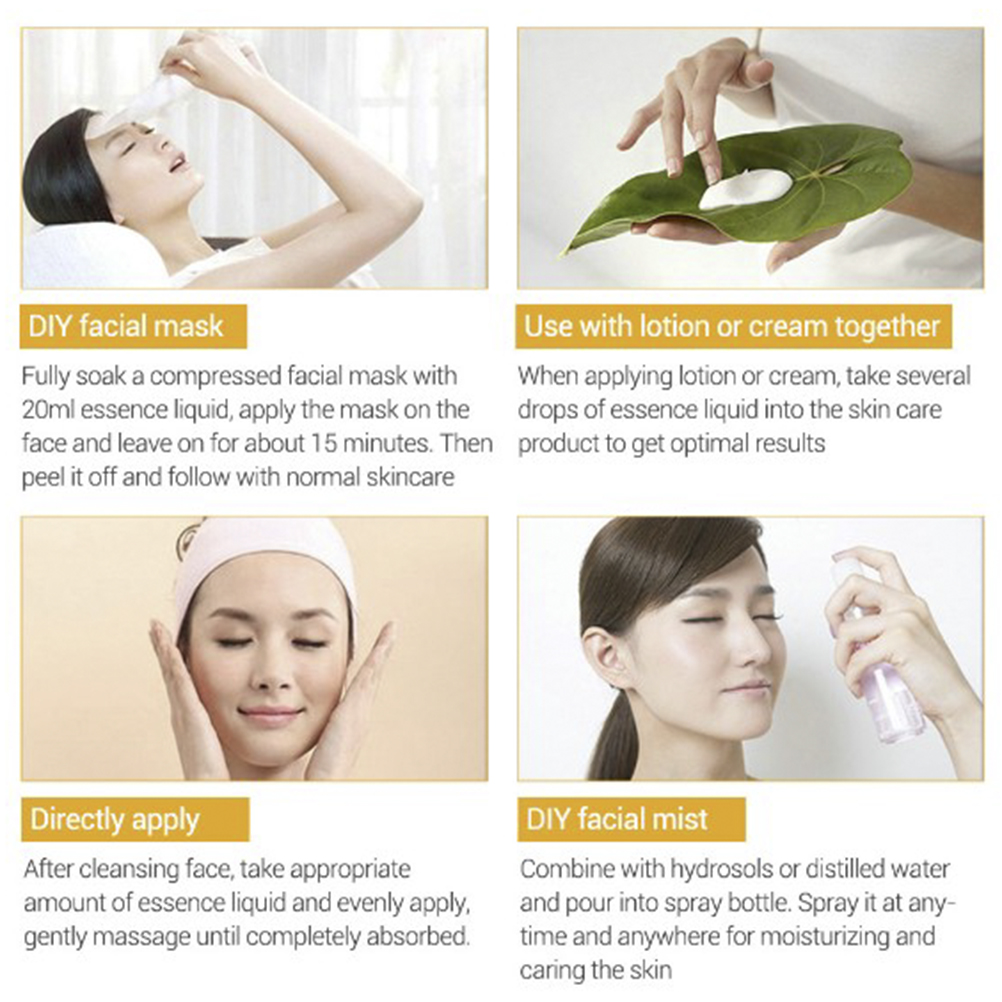 DIY facial mask

Fully soak a compressed facial mask with 20ml essence liquid, apply the mask on the face and leave on for about 15 minutes. Then peel it off and follow with normal skincare

Use with lotion or cream together

When applying lotion or cream, take several drops of essence liquid into the skin care product to get optimal results

Directly apply

After cleansing face, take appropriate amount of essence liquid and evenly apply, gently massage until completely absorbed.

DIY facial mist

Combine with hydrosols or distilled water and pour into spray bottle. Spray it at anytime and anywhere for moisturizing and caring the skin