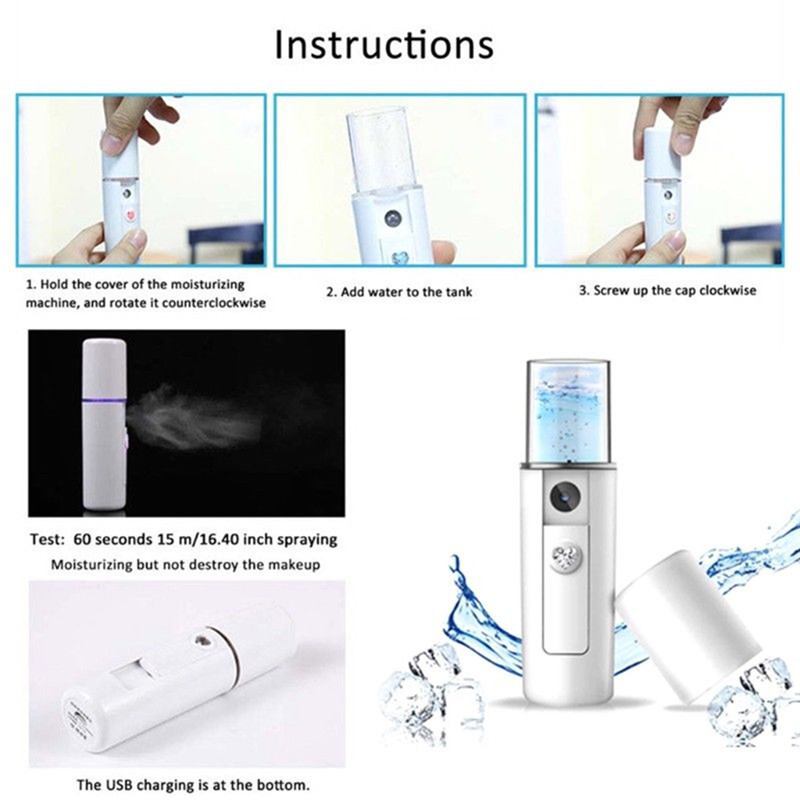 Instructions

1. Hold the cover of the moisturizing machine, and rotate it counterclockwise

2. Add water to the tank

3. Screw up the cap clockwise

Test: 60 seconds 15 m/16.40 inch spraying
Moisturizing but not destroy the makeup

The USB charging is at the bottom.