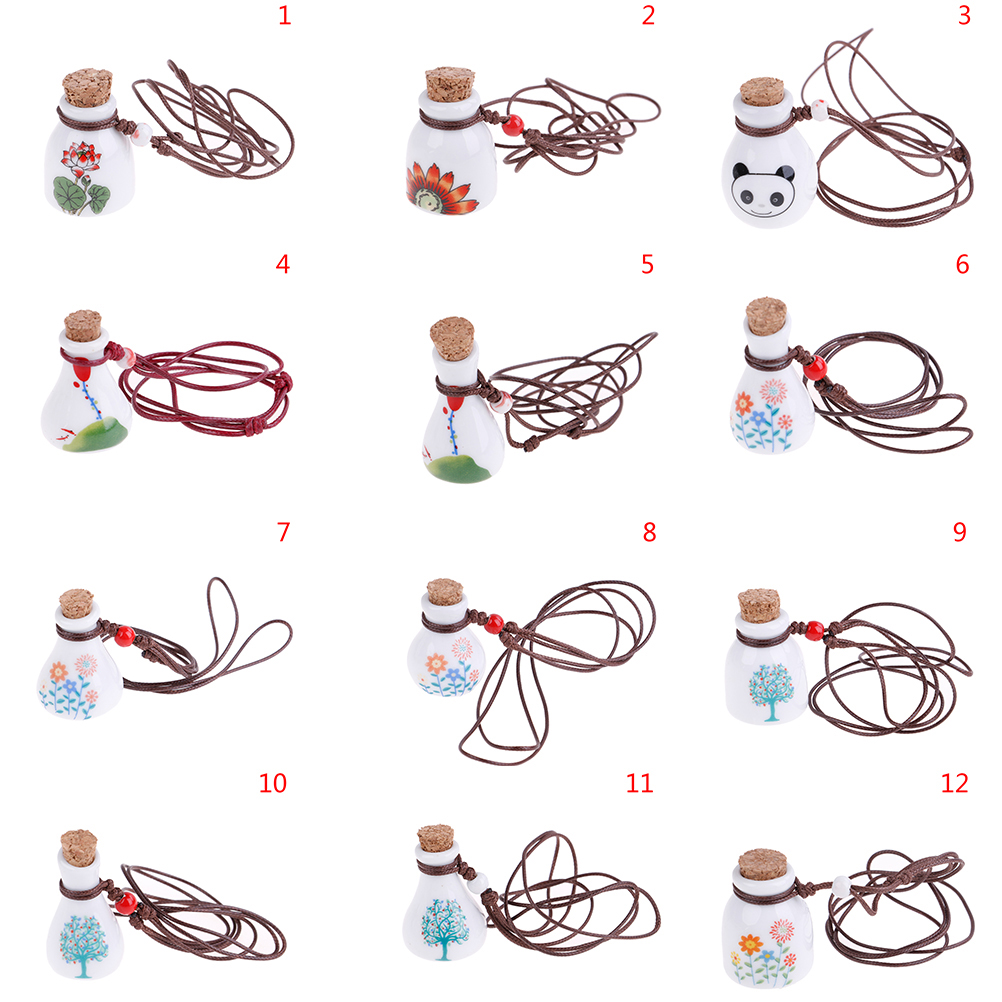 1
2
3
4
5
6
7
8
9
10
11
12