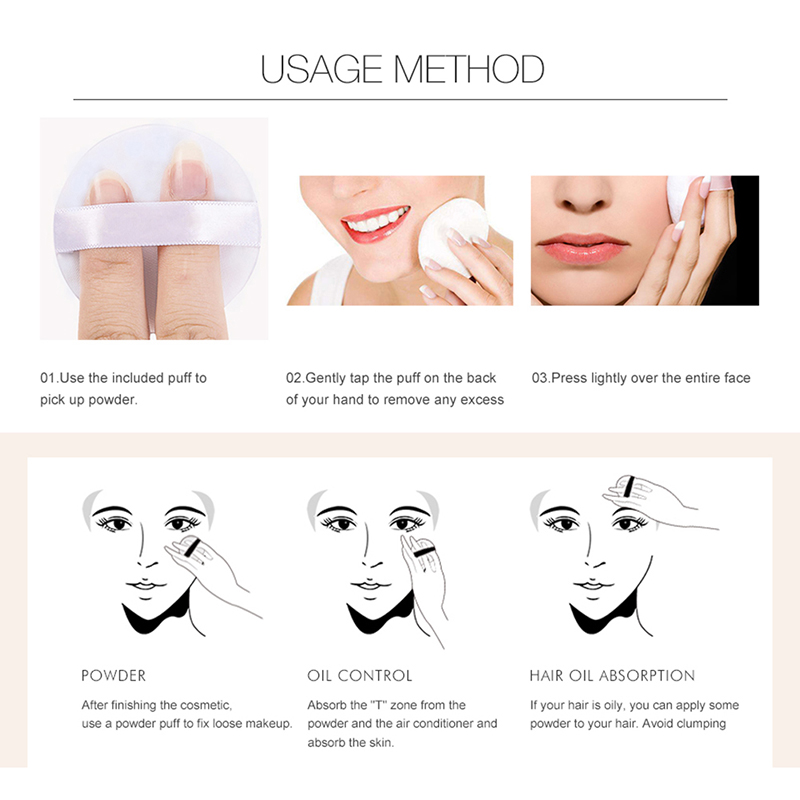 USAGE METHOD

01.Use the included puff to pick up powder.

02.Gently tap the puff on the back of your hand to remove any excess

03.Press lightly over the entire face

POWDER

After finishing the cosmetic, use a powder puff to fix loose makeup.

OIL CONTROL

Absorb the "T" zone from the powder and the air conditioner and absorb the skin.

HAIR OIL ABSORPTION

If your hair is oily, you can apply some powder to your hair. Avoid clumping