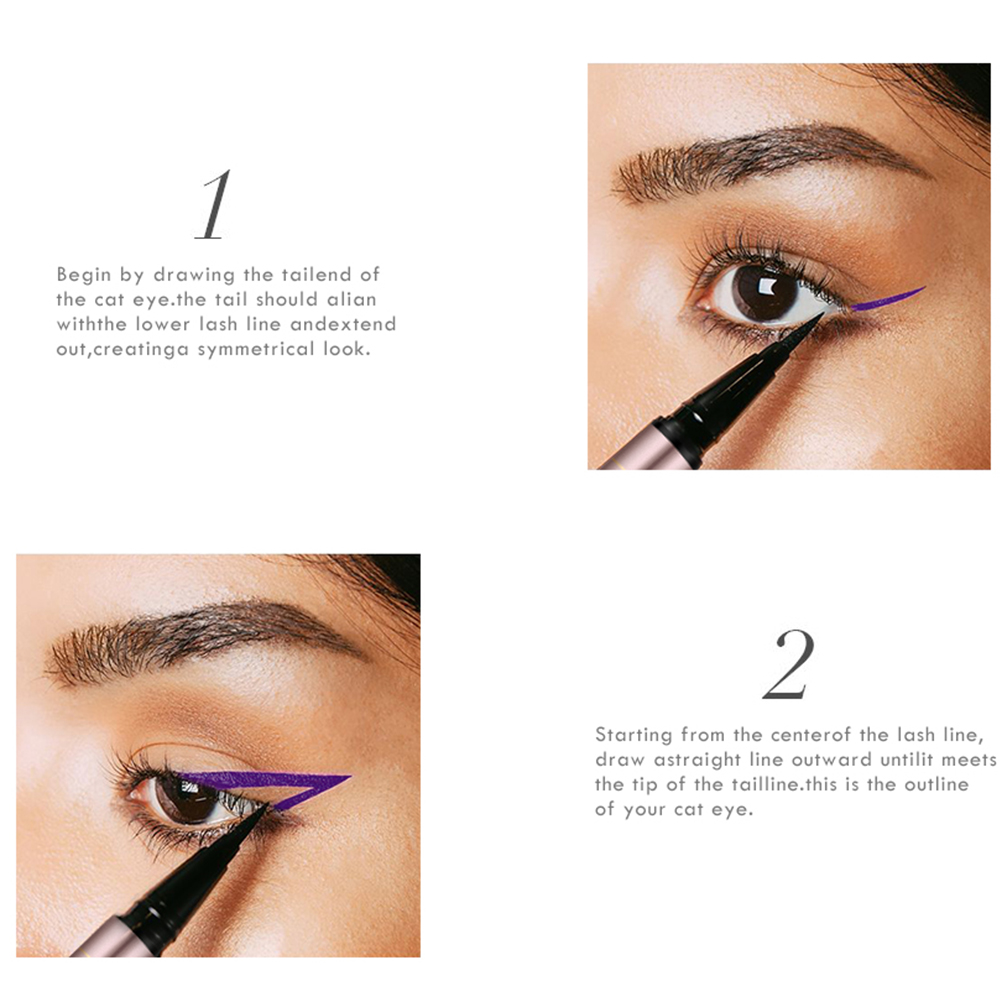 1

Begin by drawing the tailend of the cat eye.the tail should alian withthe lower lash line andextend out,creatinga symmetrical look.

2

Starting from the centerof the lash line, draw astraight line outward untilit meets the tip of the tailline.this is the outline of your cat eye.