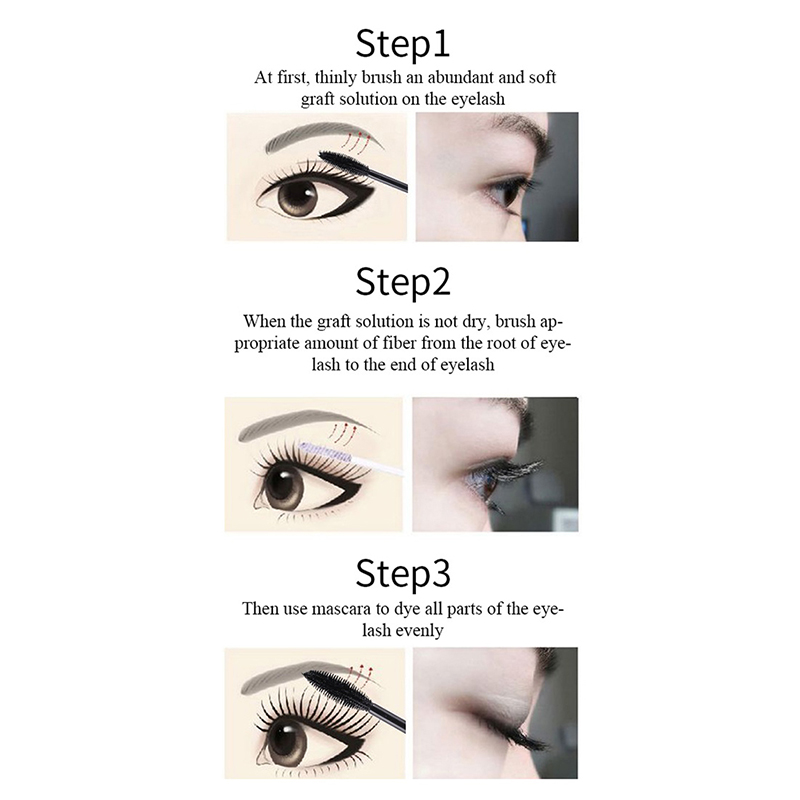 Step1

At first, thinly brush an abundant and soft graft solution on the eyelash

Step2

When the graft solution is not dry, brush appropriate amount of fiber from the root of eyelash to the end of eyelash

Step3

Then use mascara to dye all parts of the eyelash evenly