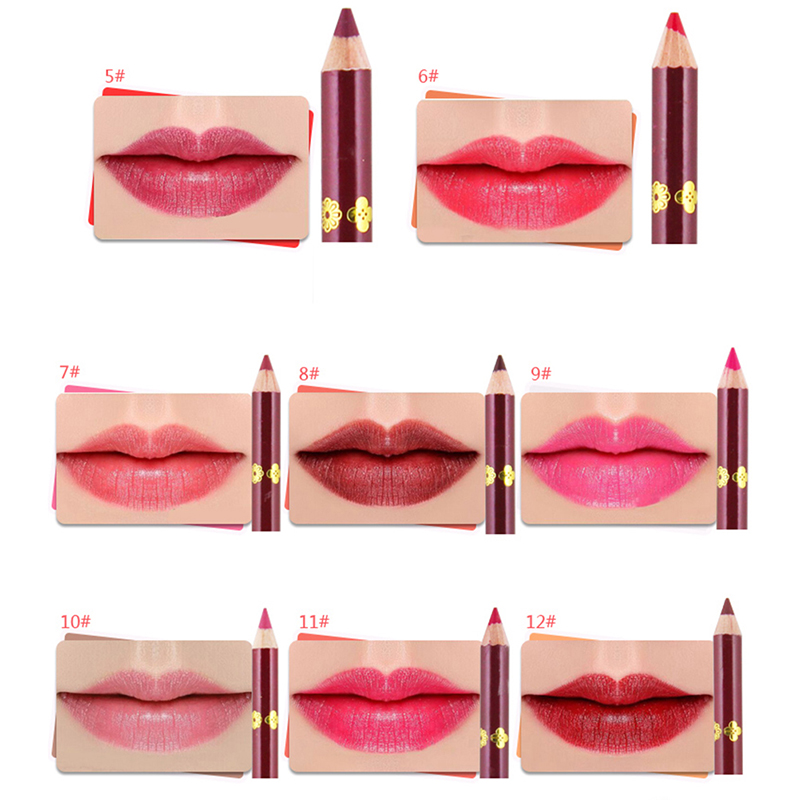 5#

6#

7#

8#

9#

10#

11#

12#