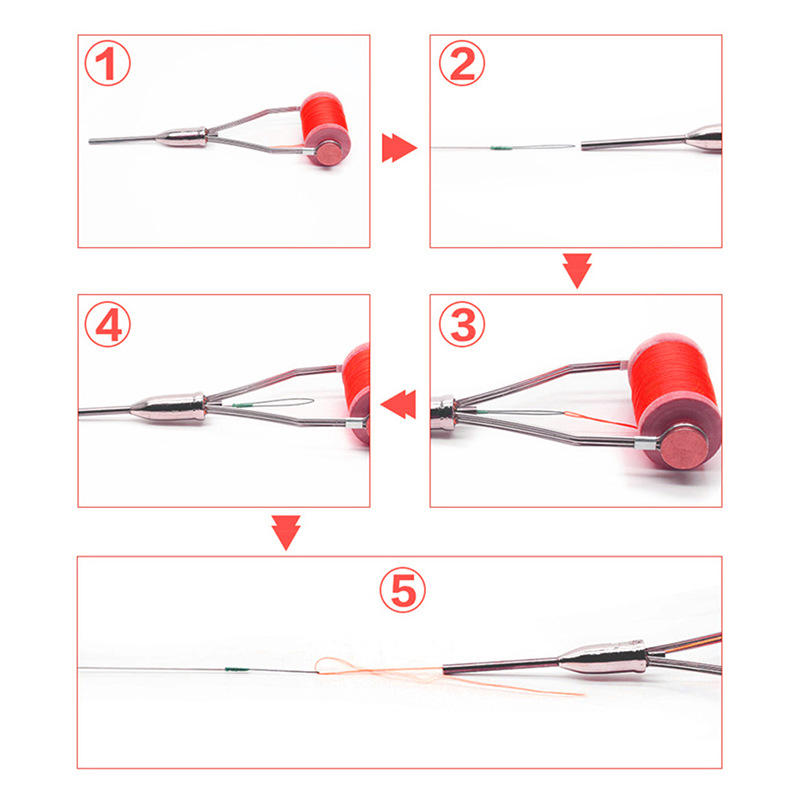 ①
②
④
③
⑤