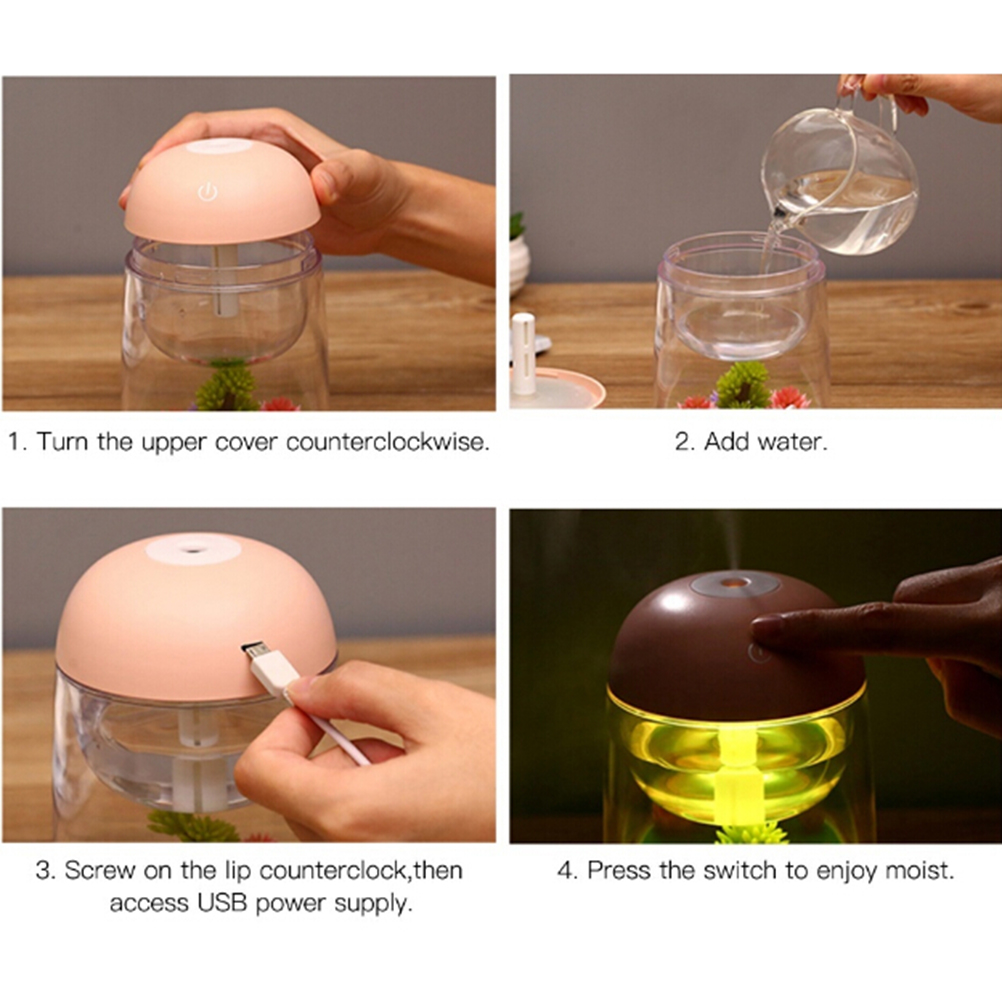 1. Turn the upper cover counterclockwise.

2. Add water.

3. Screw on the lip counterclock,then access USB power supply.

4. Press the switch to enjoy moist.