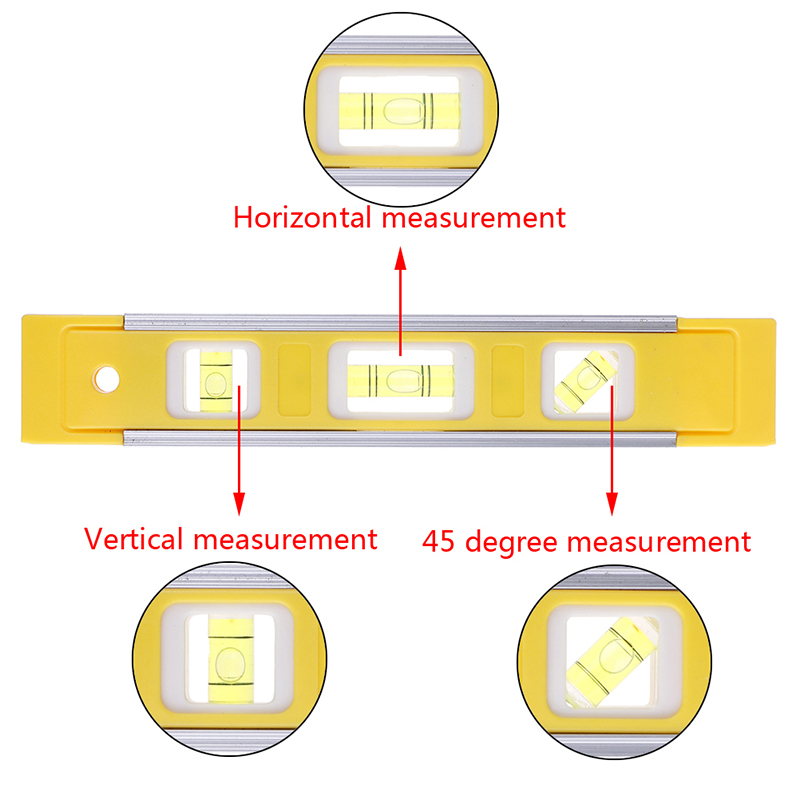 Horizontal measurement

Vertical measurement

45 degree measurement