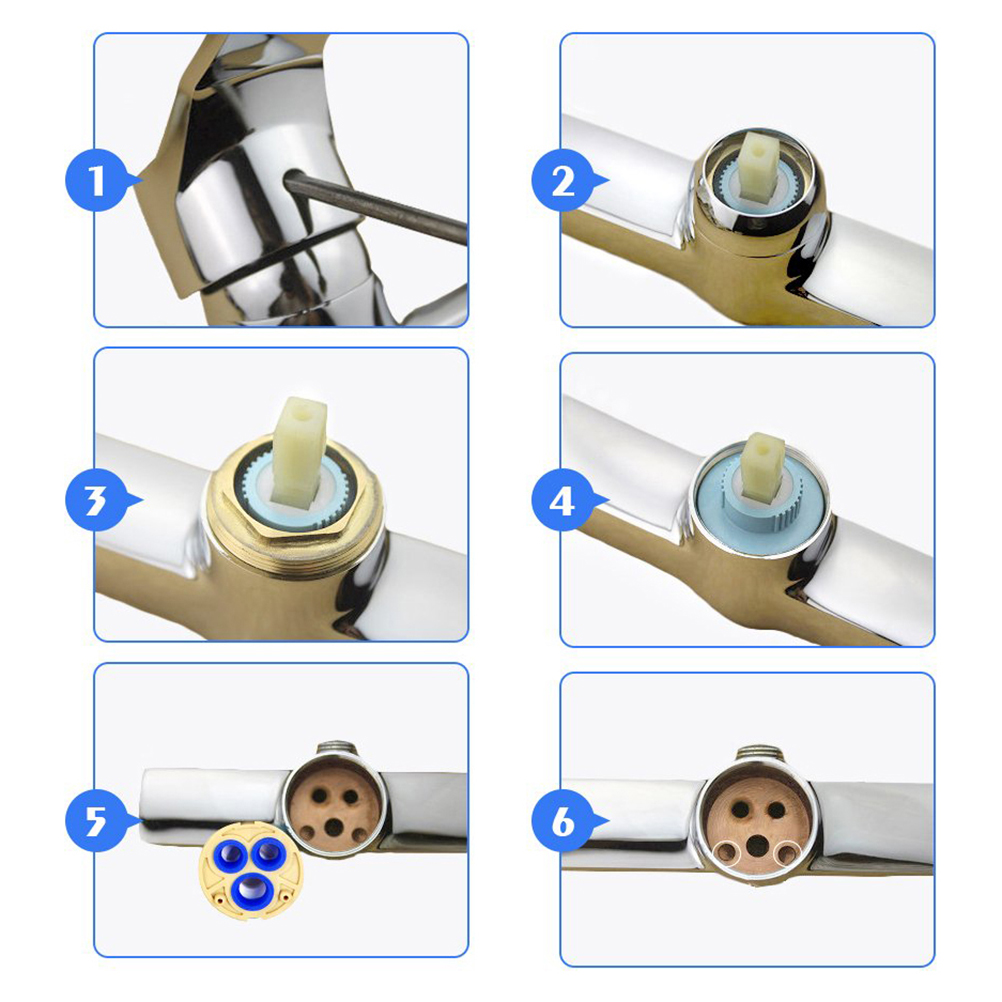 1

2

3

4

5

6