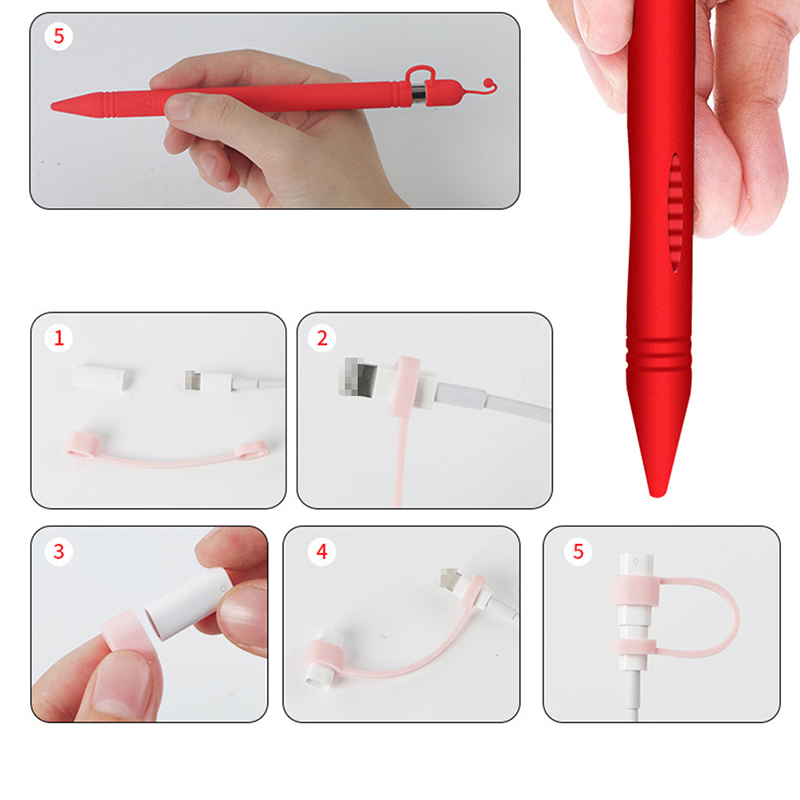 5

1

2

3

4

5