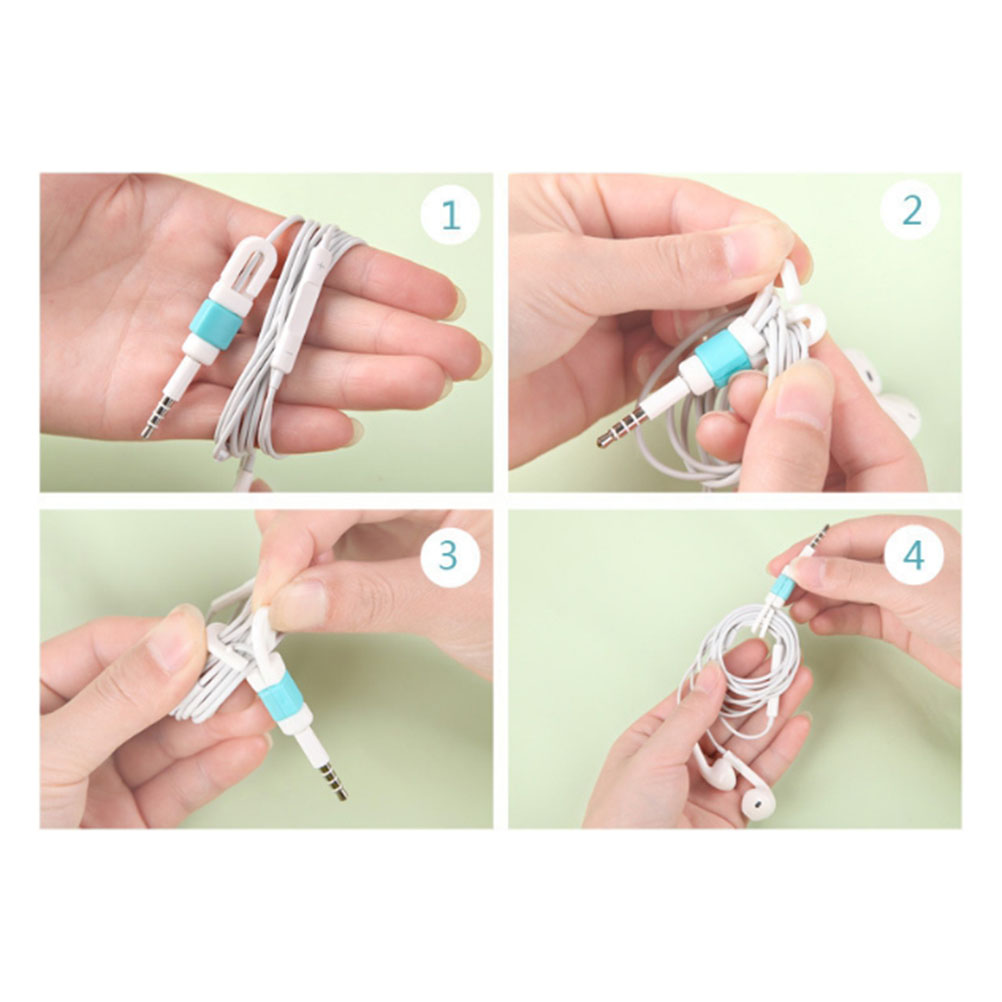 1

2

3

4