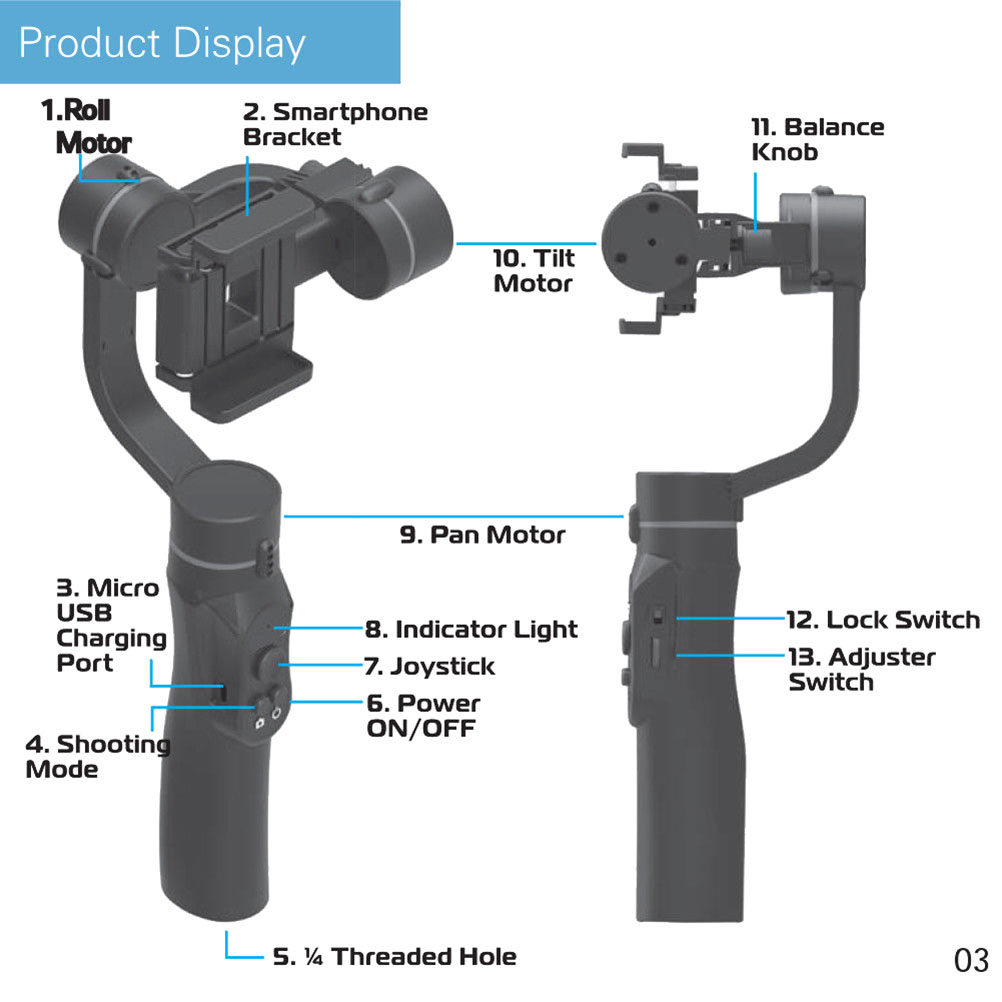 Product Display

1.Roll Motor

2. Smartphone Bracket

11. Balance Knob

10. Tilt Motor

9. Pan Motor

3. Micro USB Charging Port

8. Indicator Light

7. Joystick

6. Power ON/OFF

4. Shooting Mode

12. Lock Switch

13. Adjuster Switch

5. ¼ Threaded Hole

03