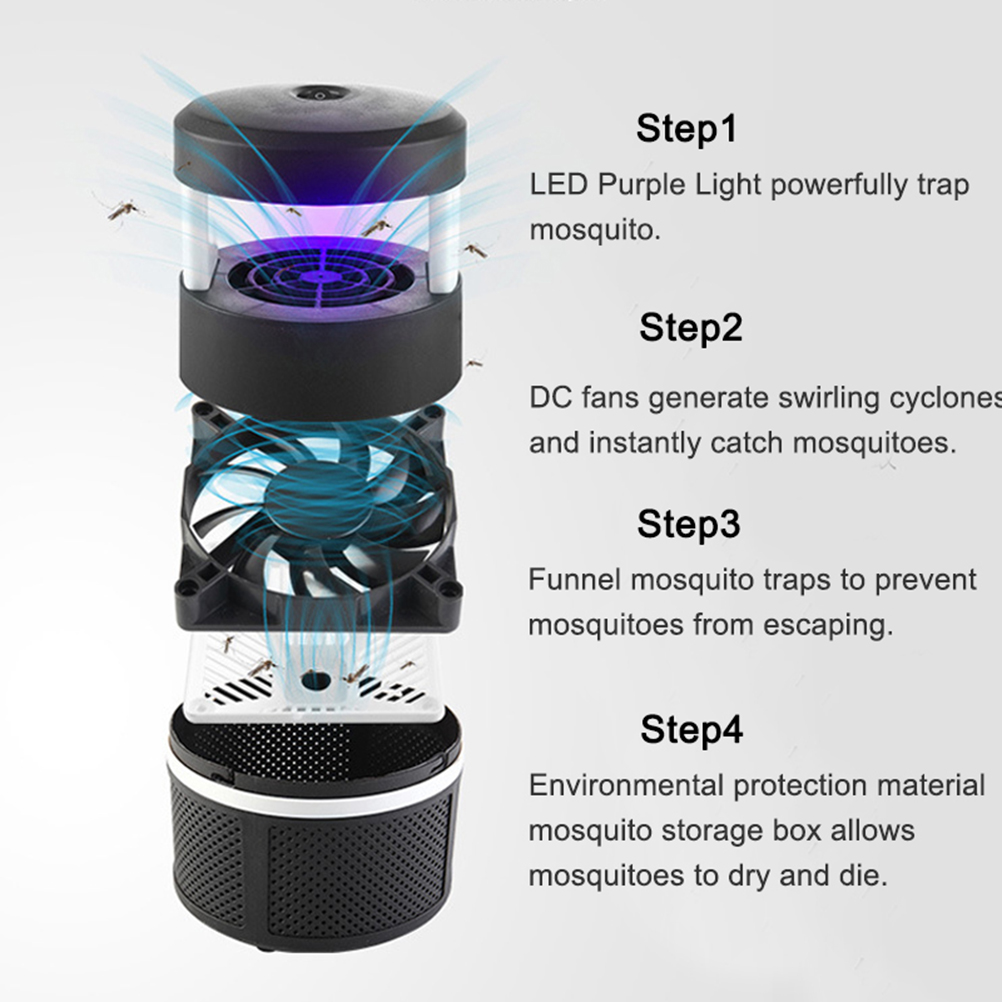 Step1

LED Purple Light powerfully trap mosquito.

Step2

DC fans generate swirling cyclones and instantly catch mosquitoes.

Step3

Funnel mosquito traps to prevent mosquitoes from escaping.

Step4

Environmental protection material mosquito storage box allows mosquitoes to dry and die.