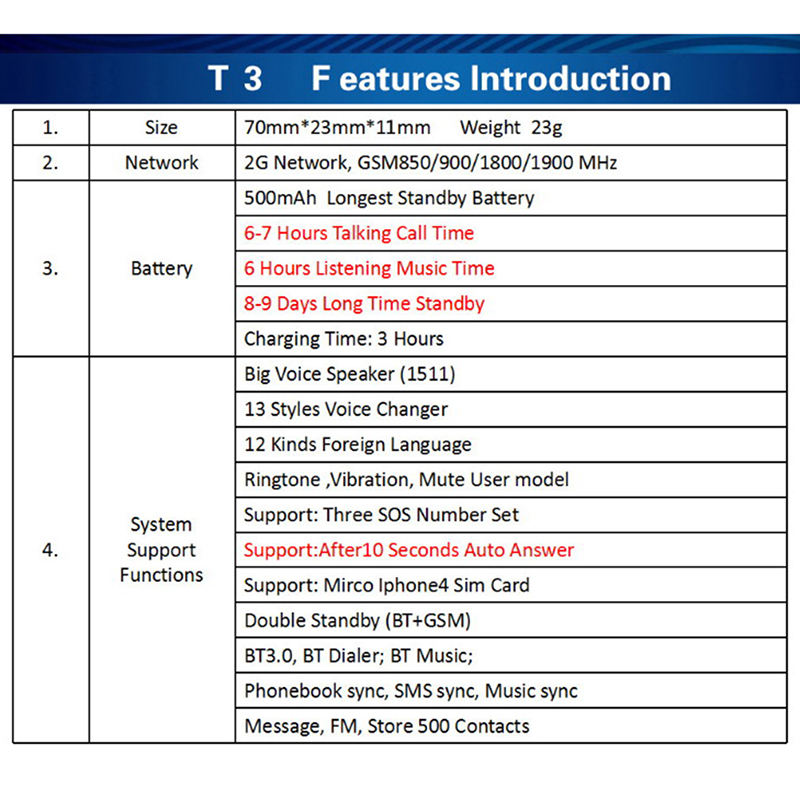 T 3 F eatures Introduction

| 1. | Size | 70mm*23mm*11mm Weight 23g |
|---|---|---|
| 2. | Network | 2G Network, GSM850/900/1800/1900 MHz |
| 3. | Battery | 500mAh Longest Standby Battery |
| | | 6-7 Hours Talking Call Time |
| | | 6 Hours Listening Music Time |
| | | 8-9 Days Long Time Standby |
| | | Charging Time: 3 Hours |
| 4. | System Support Functions | Big Voice Speaker (1511) |
| | | 13 Styles Voice Changer |
| | | 12 Kinds Foreign Language |
| | | Ringtone ,Vibration, Mute User model |
| | | Support: Three SOS Number Set |
| | | Support:After10 Seconds Auto Answer |
| | | Support: Mirco Iphone4 Sim Card |
| | | Double Standby (BT+GSM) |
| | | BT3.0, BT Dialer; BT Music; |
| | | Phonebook sync, SMS sync, Music sync |
| | | Message, FM, Store 500 Contacts |