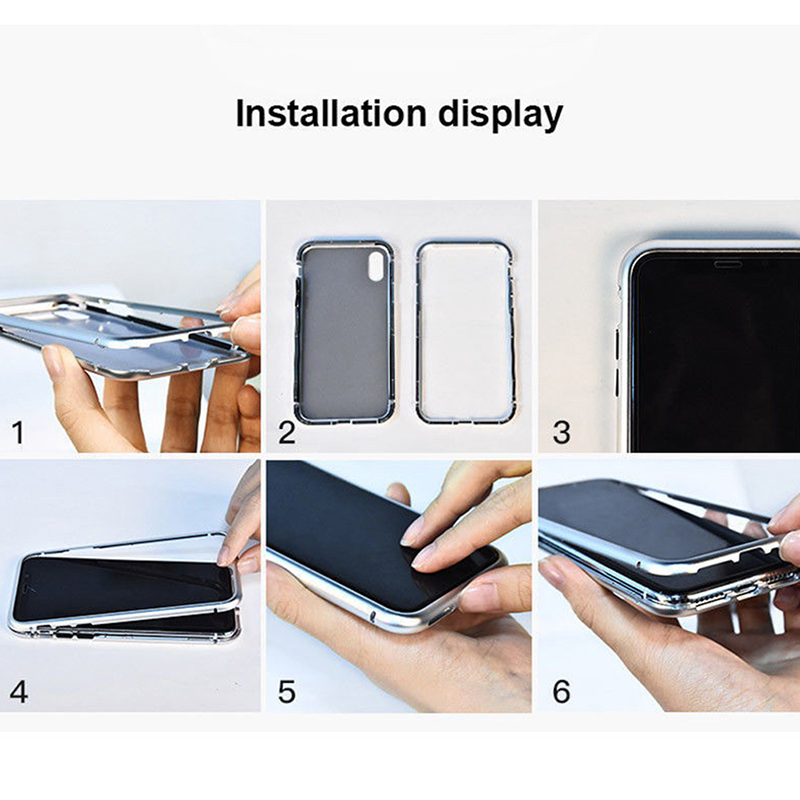 Installation display

1

2

3

4

5

6