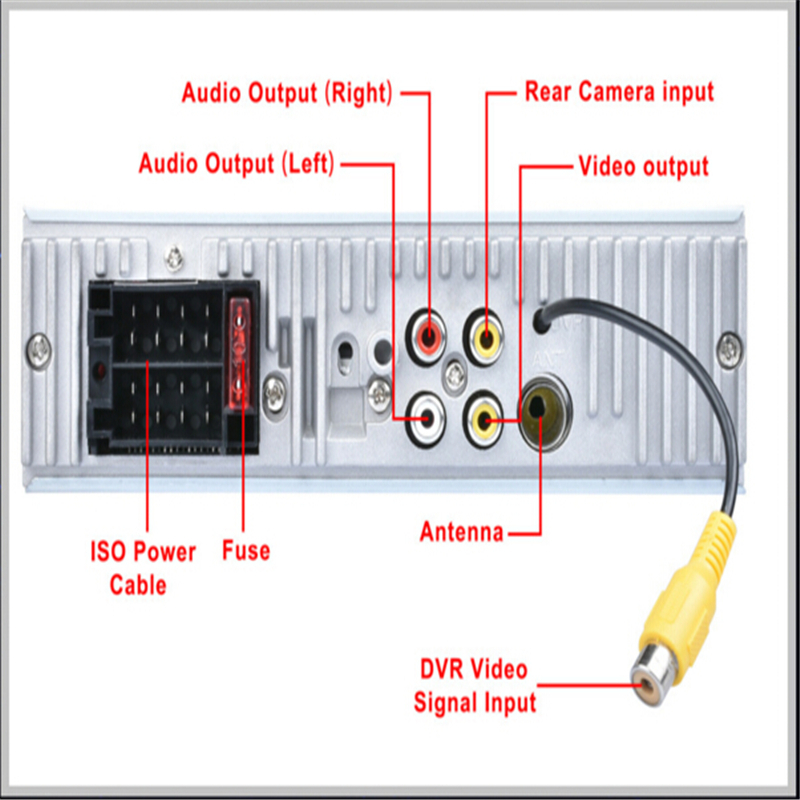 Audio Output (Right)
Rear Camera input
Audio Output (Left)
Video output
ANT
ISO Power Cable
Fuse
Antenna
DVR Video Signal Input