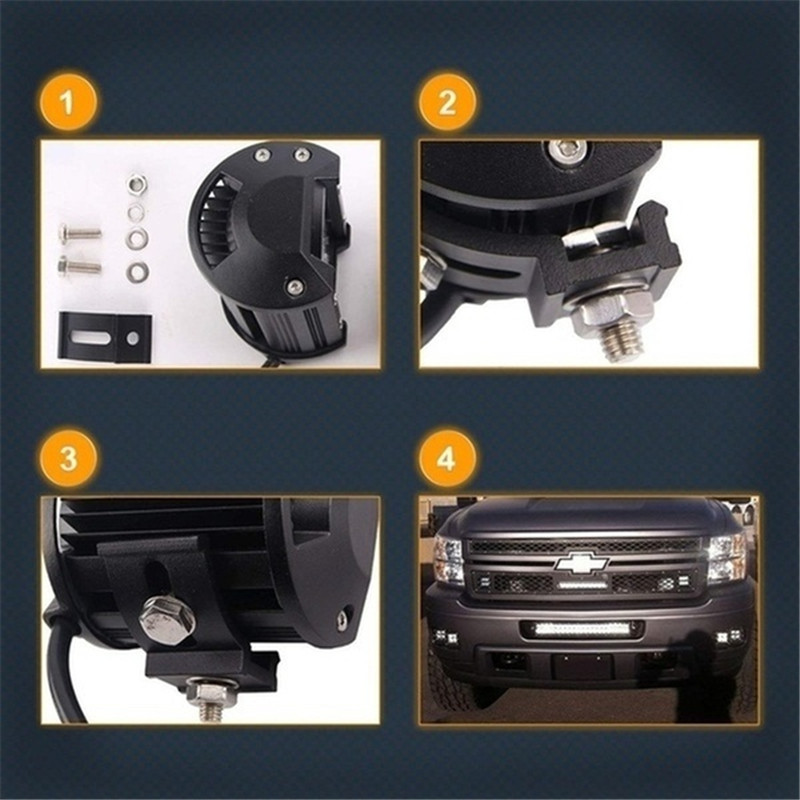 1

2

3

4