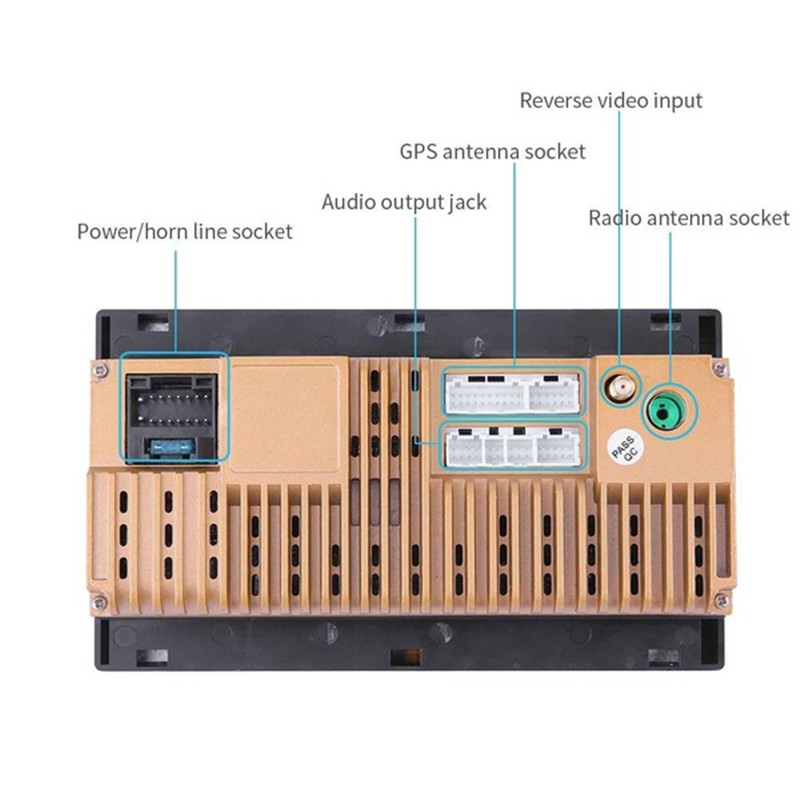 Reverse video input

GPS antenna socket

Audio output jack

Radio antenna socket

Power/horn line socket

PASS
QC