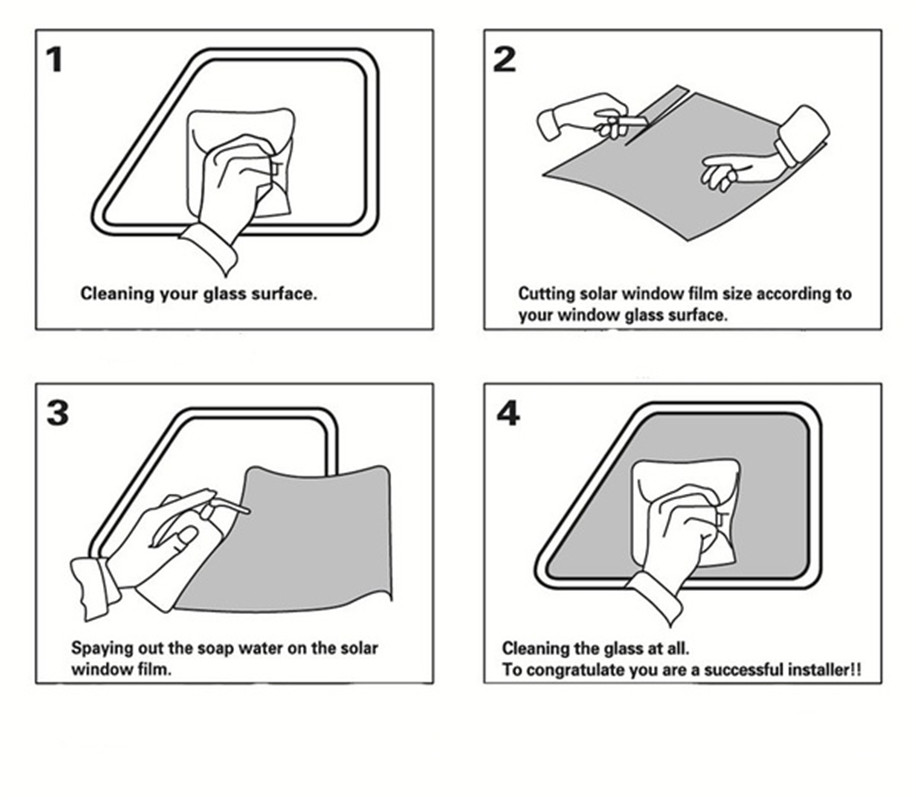 1

Cleaning your glass surface.

2

Cutting solar window film size according to your window glass surface.

3

Spaying out the soap water on the solar window film.

4

Cleaning the glass at all.
To congratulate you are a successful installer!!