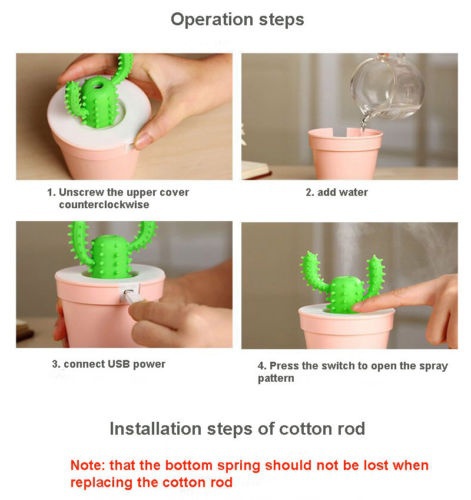 Operation steps

1. Unscrew the upper cover counterclockwise

2. add water

3. connect USB power

4. Press the switch to open the spray pattern

Installation steps of cotton rod

Note: that the bottom spring should not be lost when replacing the cotton rod