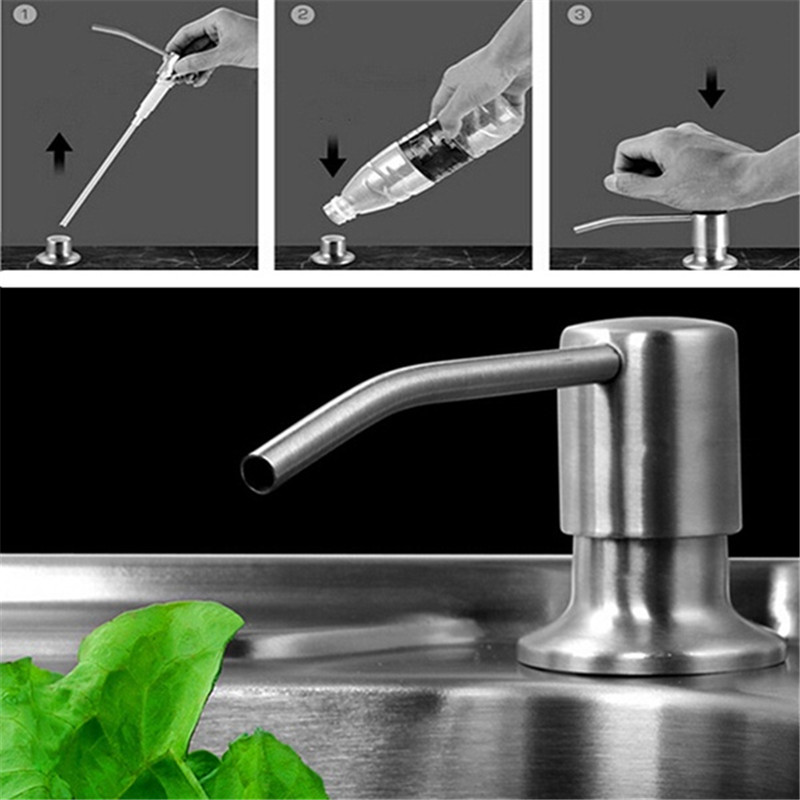 1

2

3