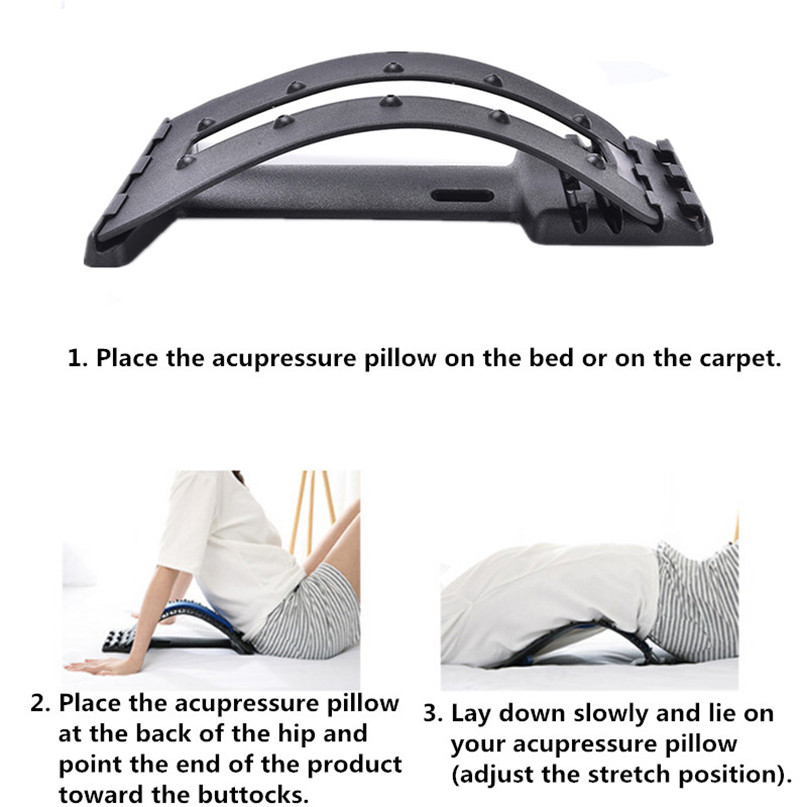 1. Place the acupressure pillow on the bed or on the carpet.

2. Place the acupressure pillow at the back of the hip and point the end of the product toward the buttocks.

3. Lay down slowly and lie on your acupressure pillow (adjust the stretch position).