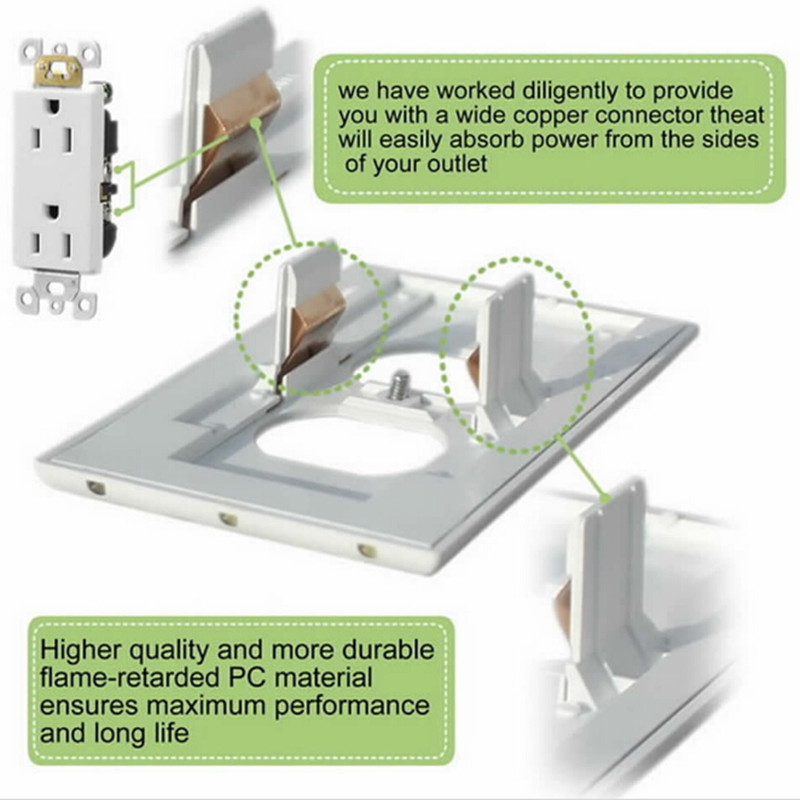 we have worked diligently to provide you with a wide copper connector theat will easily absorb power from the sides of your outlet

Higher quality and more durable flame-retarded PC material ensures maximum performance and long life